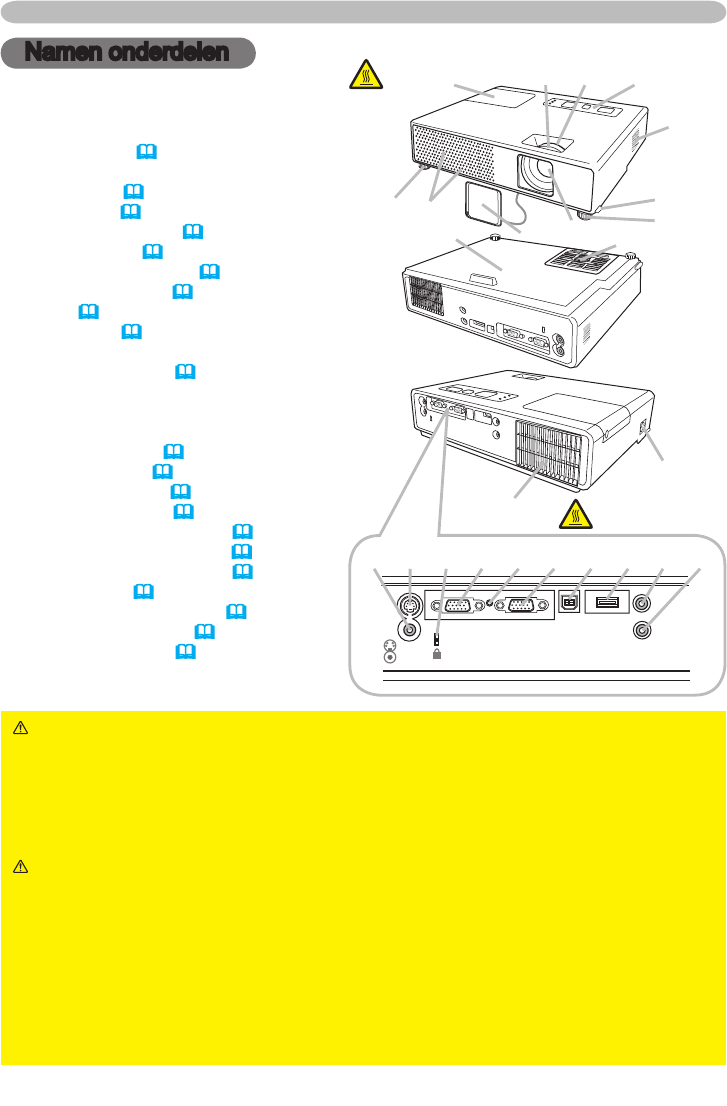 Namen onderdelen