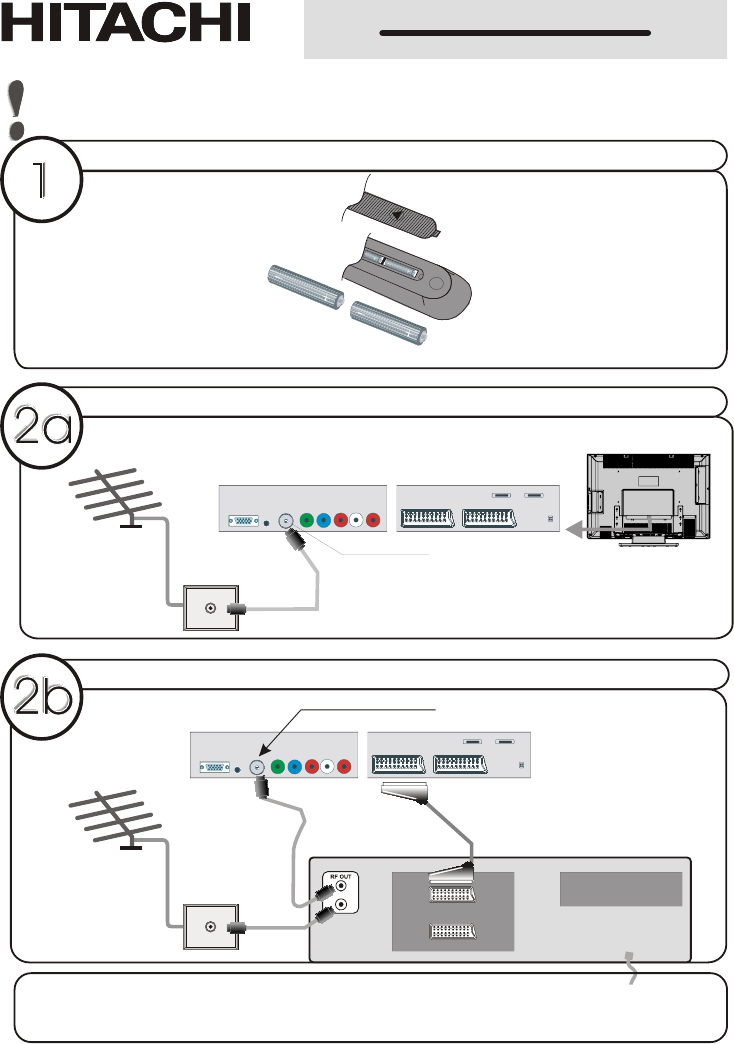 HITACHI

1

2a

2b

RF OUT