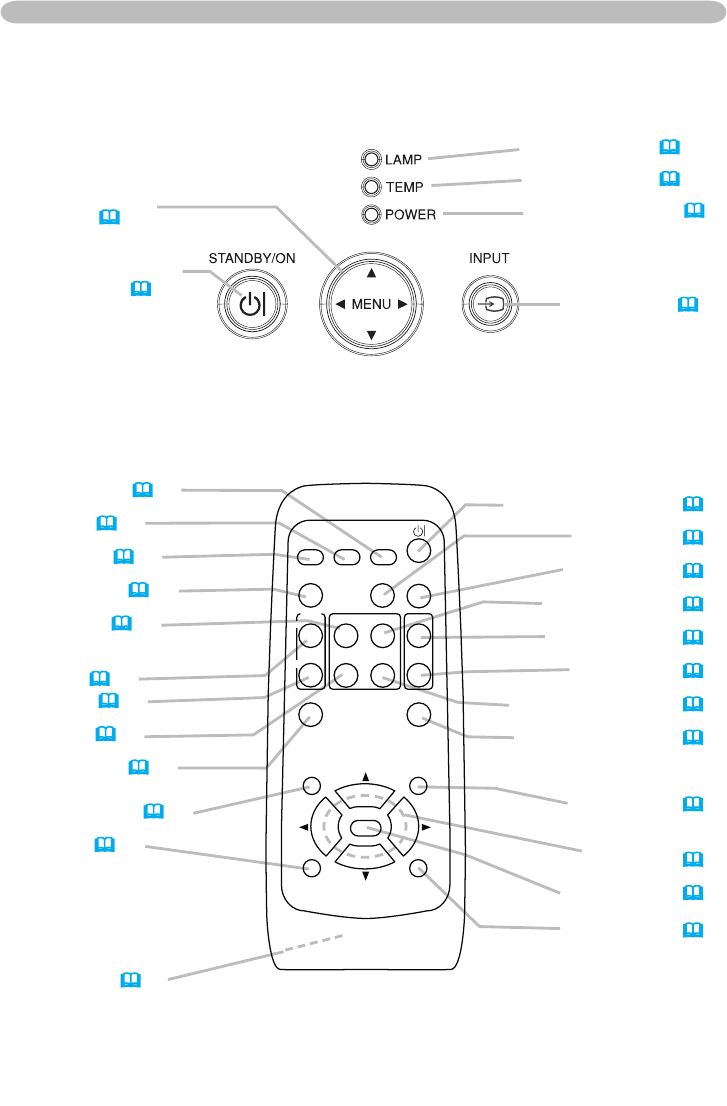 LAMP
TEMP
POWER
STANDBY/ON
MENU
INPUT