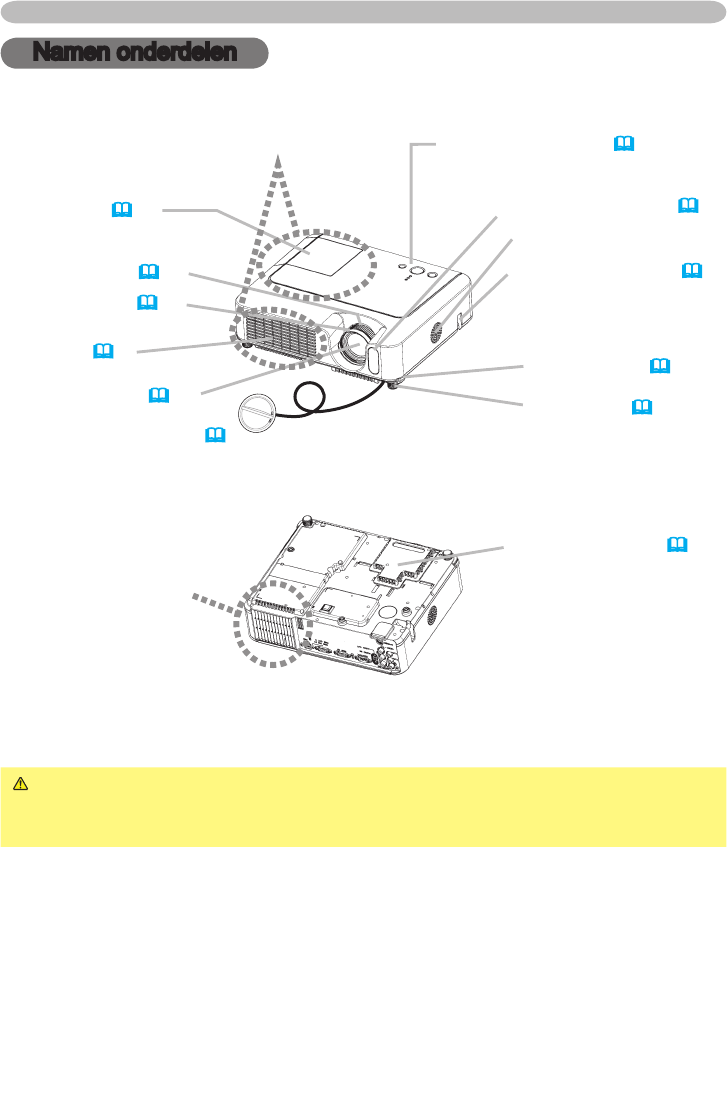 Namen onderdelen