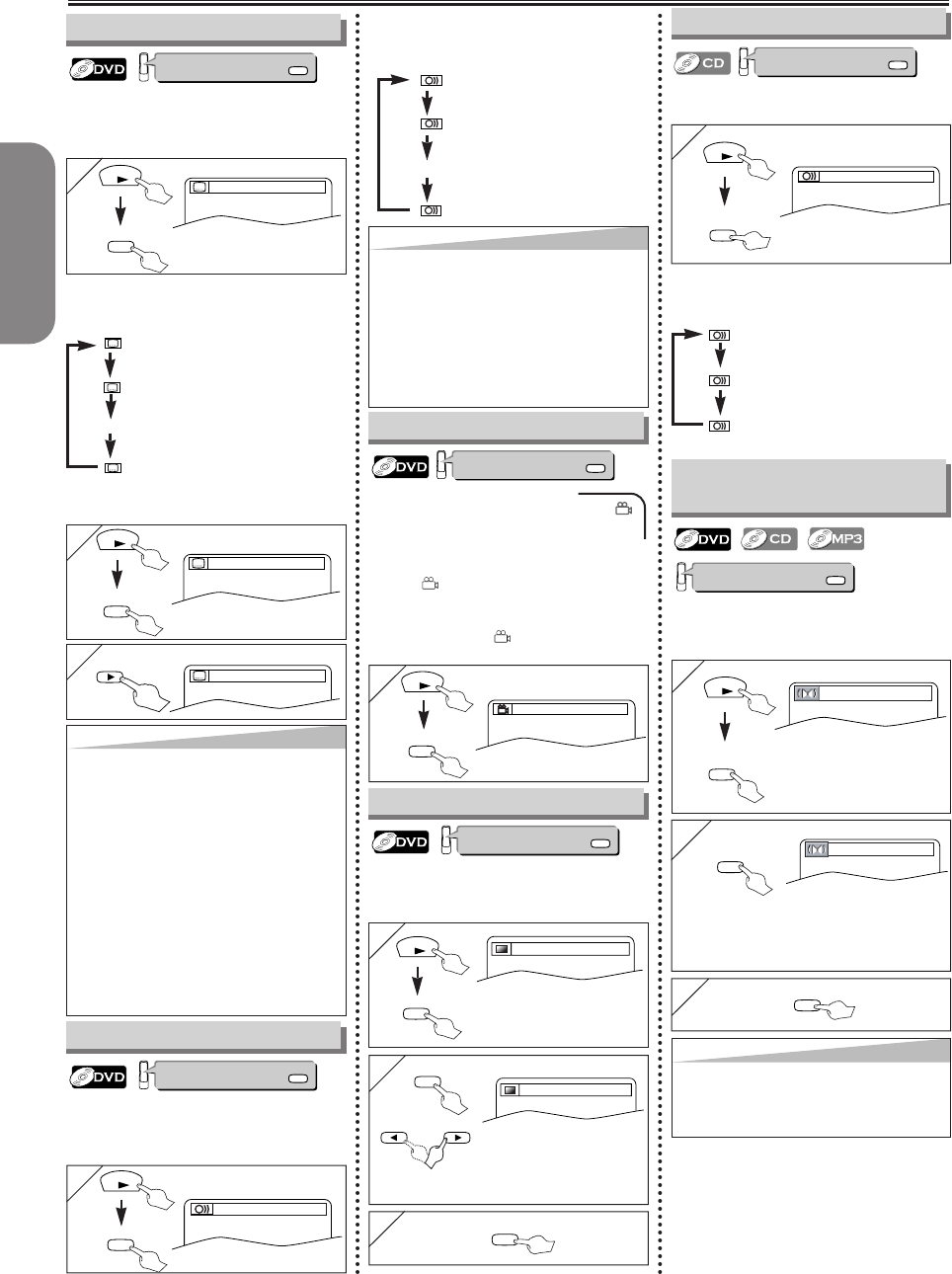 DVD
DVD
DVD
DVD
CD
DVD
CD
MP3