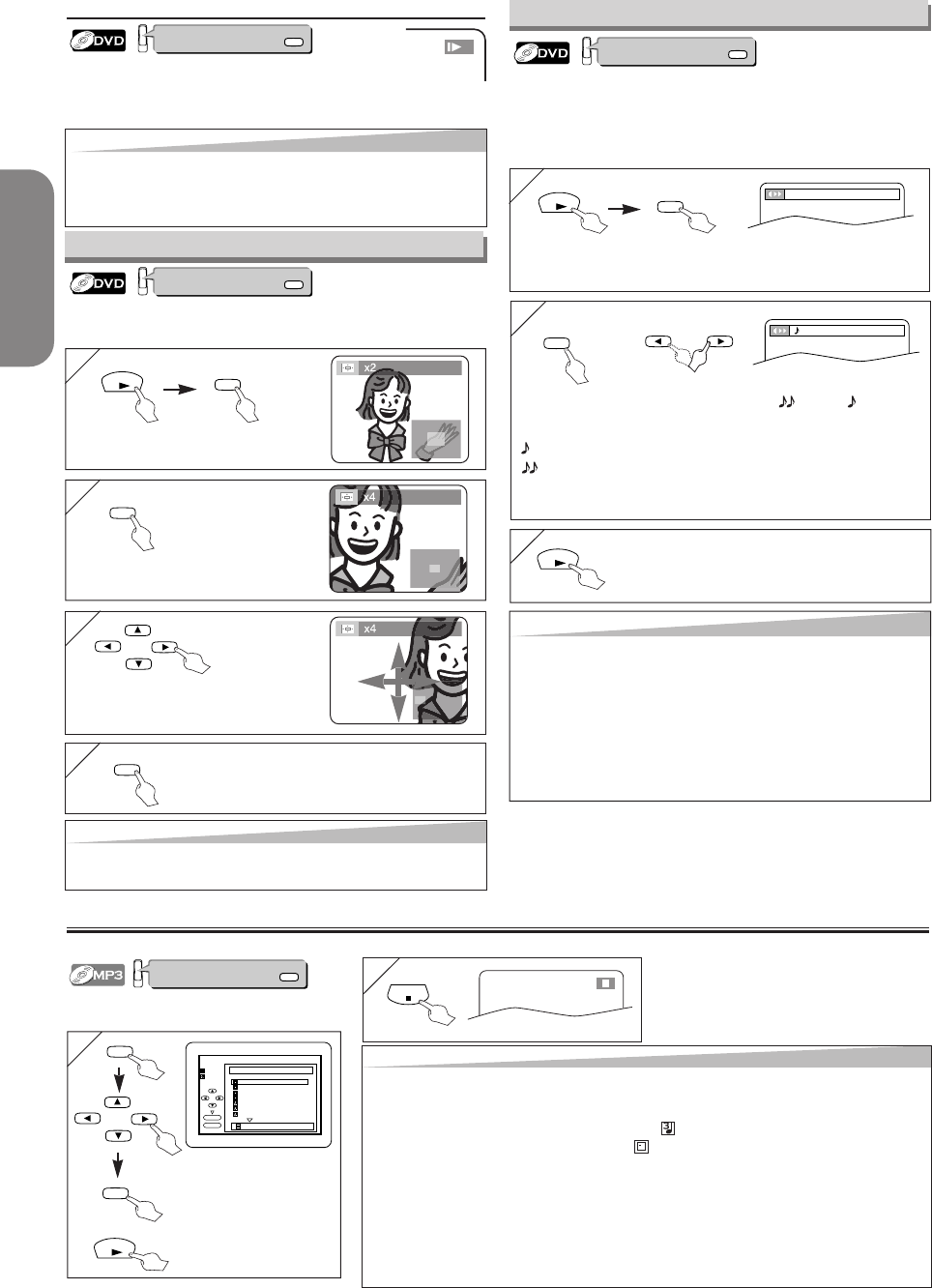 x2

x4

x4