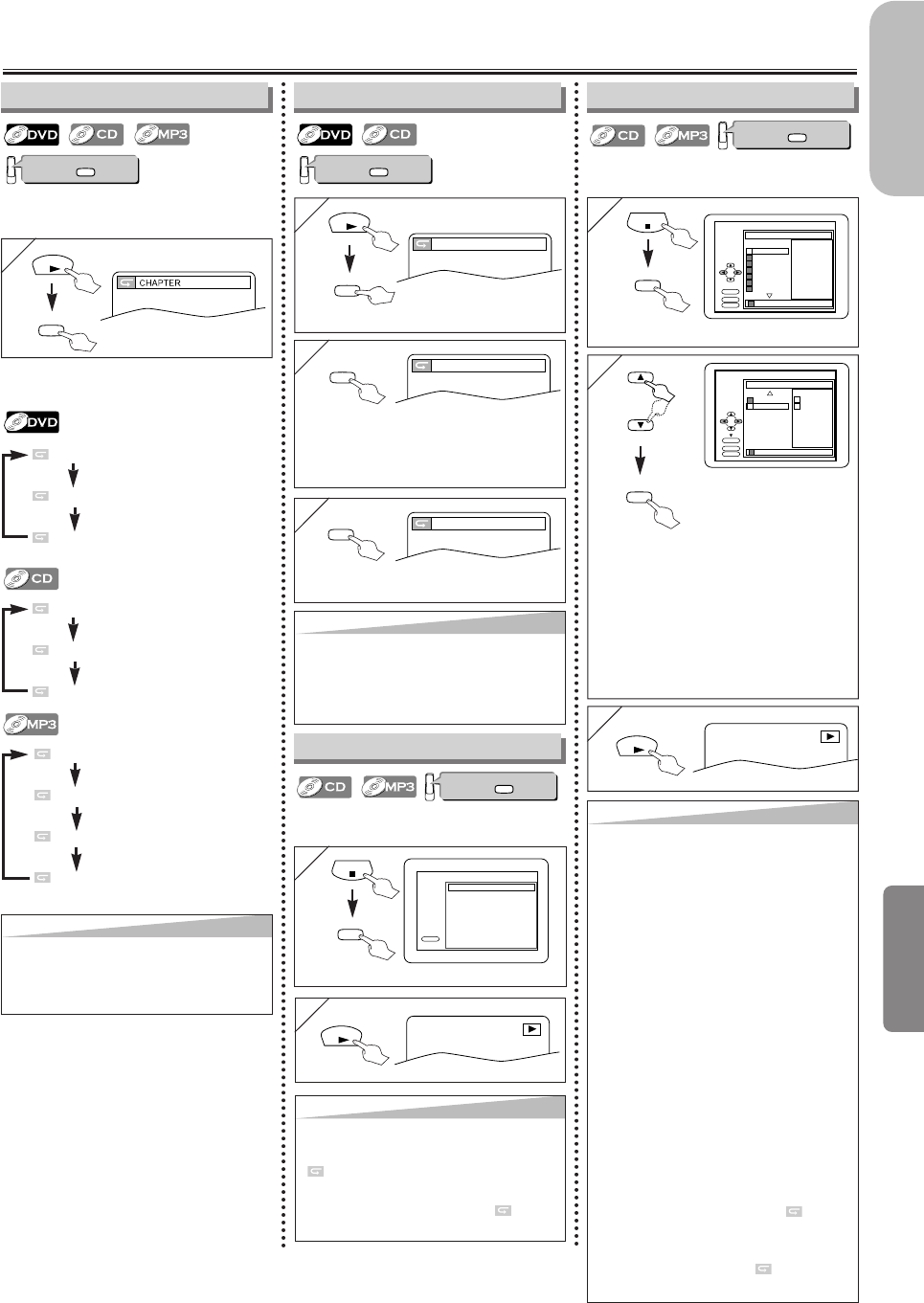 DVD CD MP3

CHAPTER

DVD

CD

MP3

DVD CD

CD MP3

CD MP3