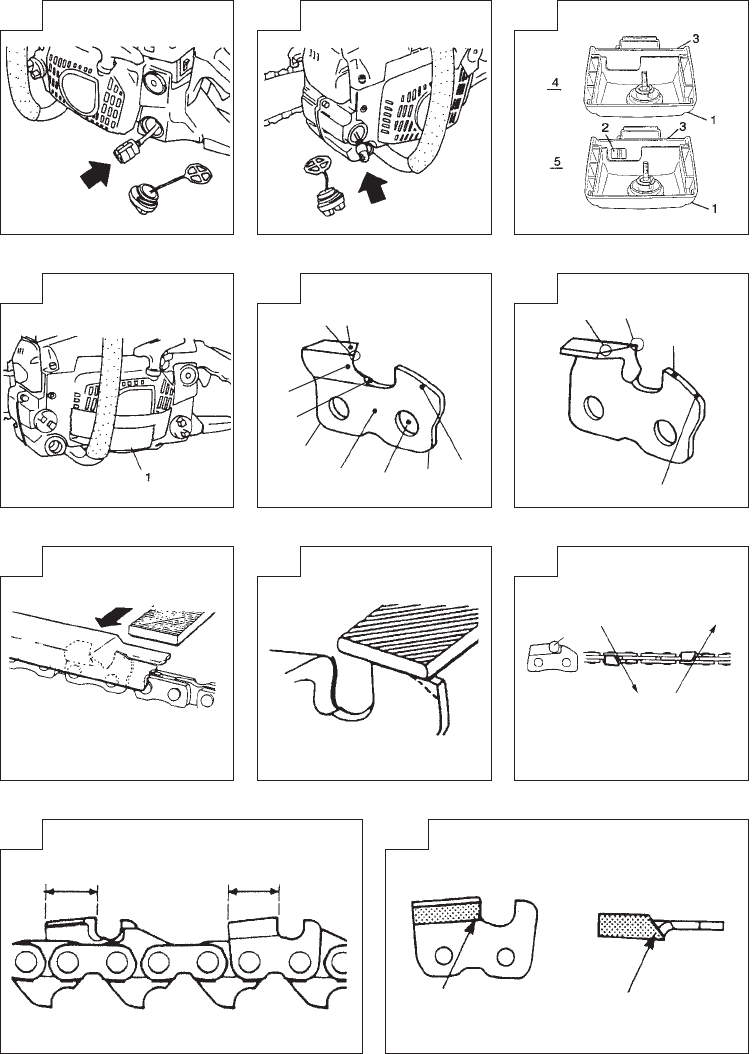 3
4
1
2
3
5
1

1