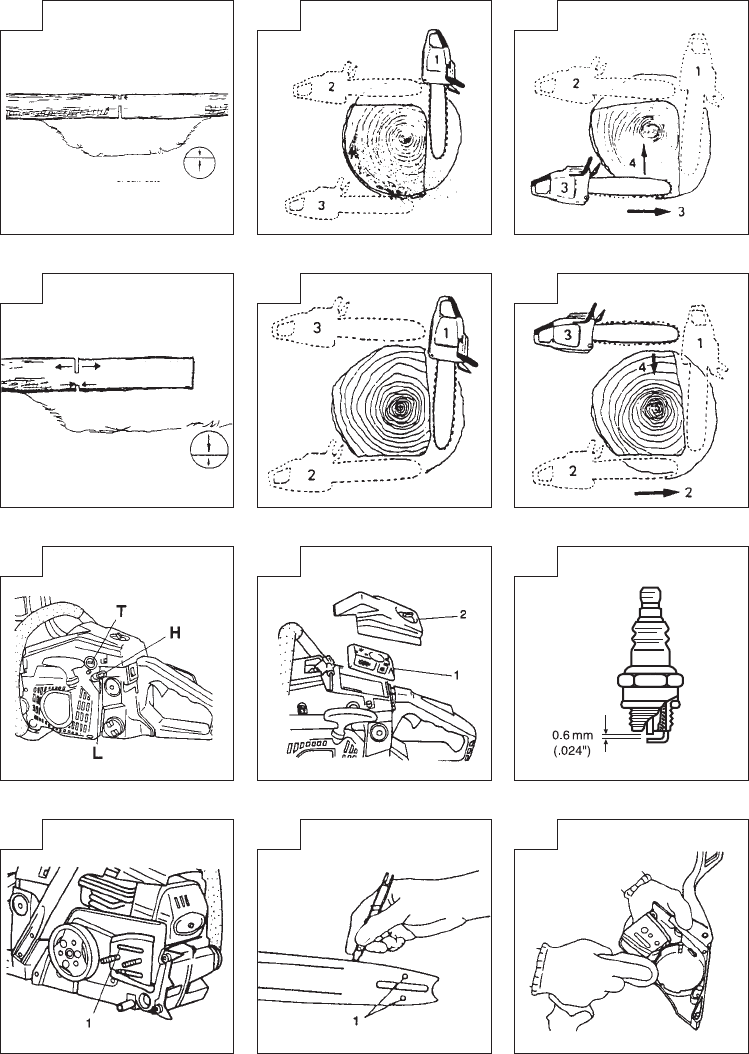 1
2
3

1
2
4
3
3

3
1
2

3
1
4
2
2

T
H
L

2
1

0.6 mm
(.024")

1

1