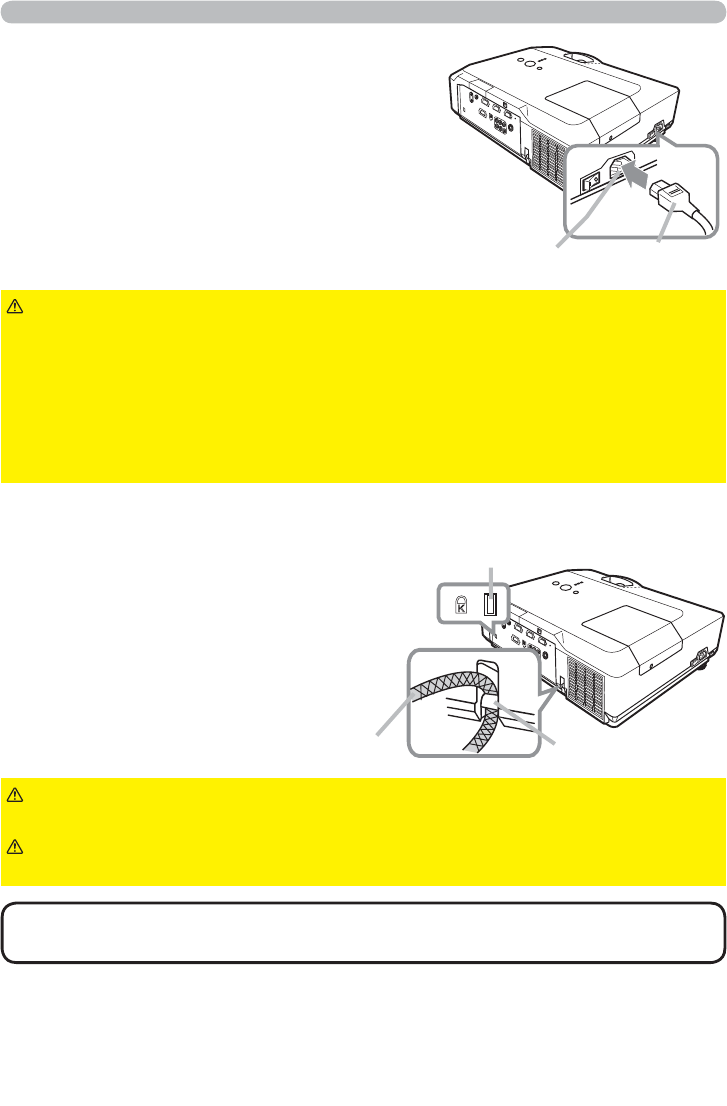 K