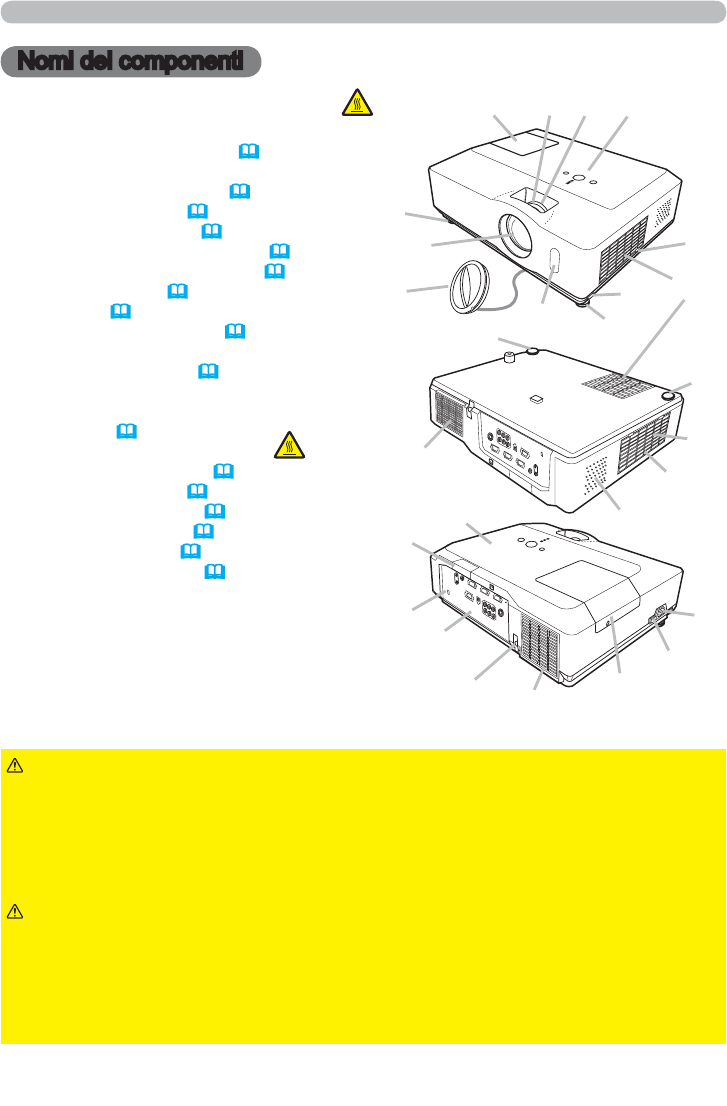 Nomi dei componenti