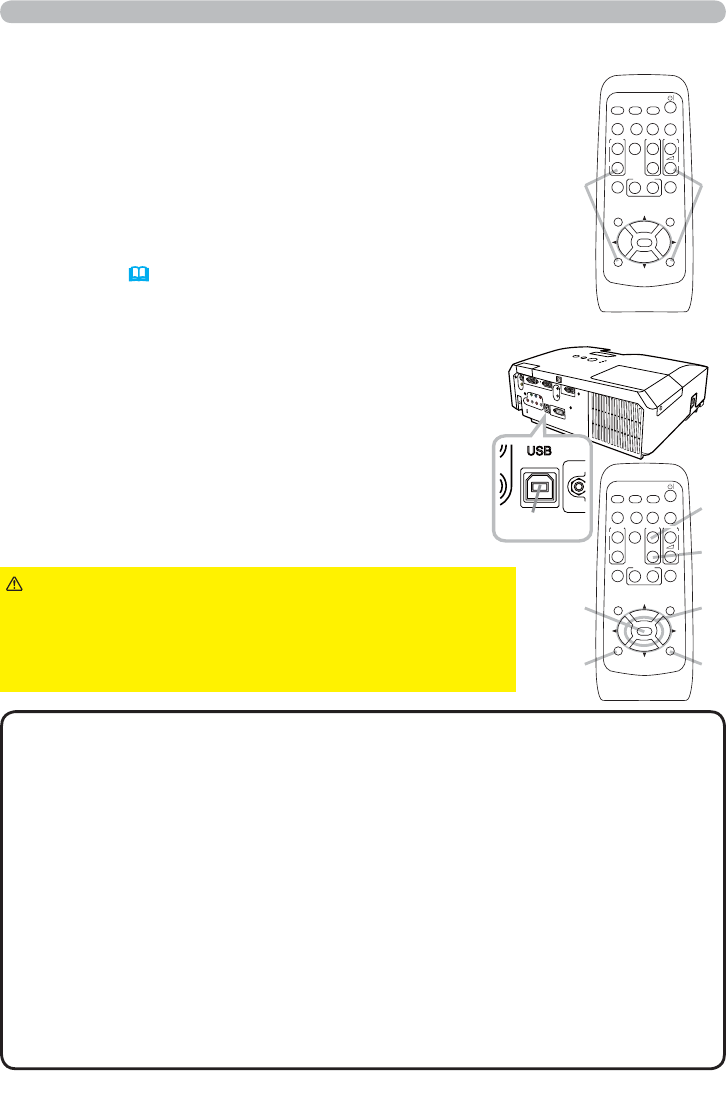 USB