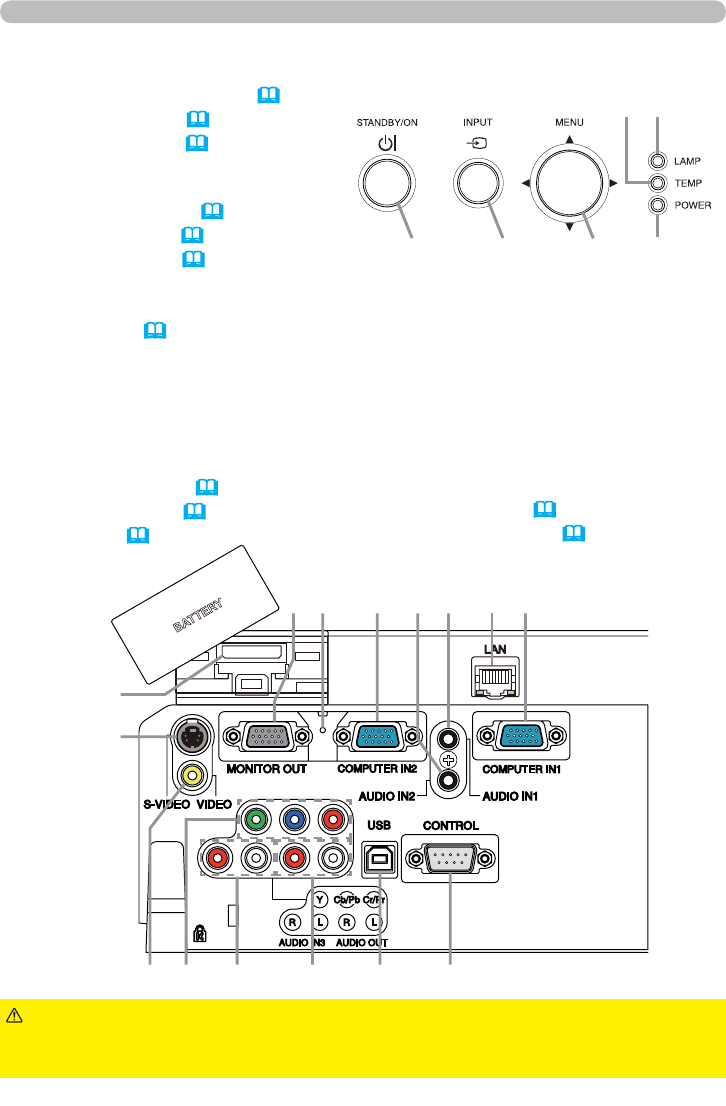 STANDBY/ON

INPUT

MENU

LAMP

TEMP

POWER

BATTERY

LAN

MONITOR OUT

COMPUTER IN2

COMPUTER IN1

AUDIO IN2

AUDIO IN1

S-VIDEO VIDEO

USB

CONTROL

Y

Cb/Pb

Cr/Pr

R

L

R

L

AUDIO IN3

AUDIO OUT