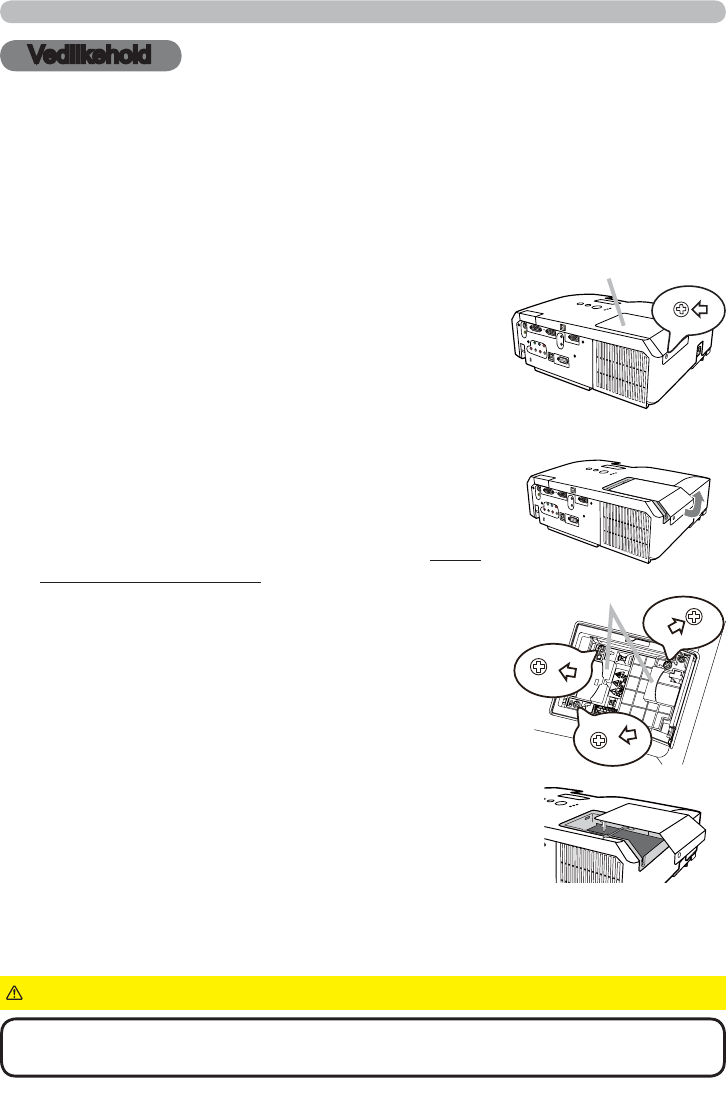 Vedlikehold