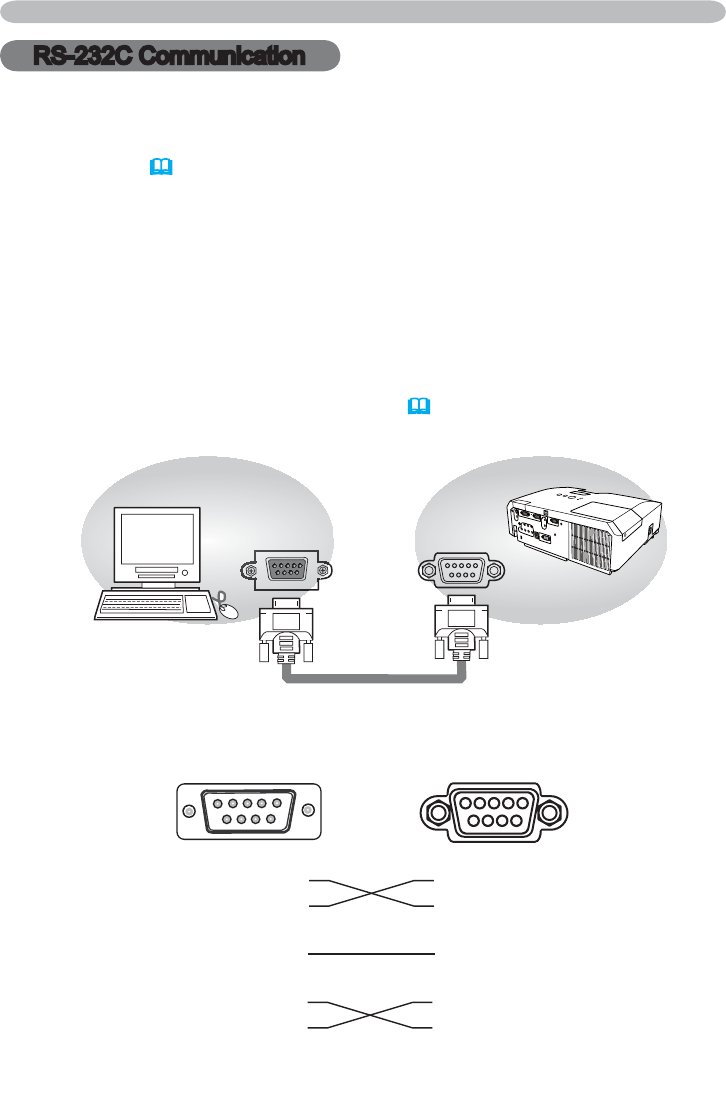 RS-232C Communication