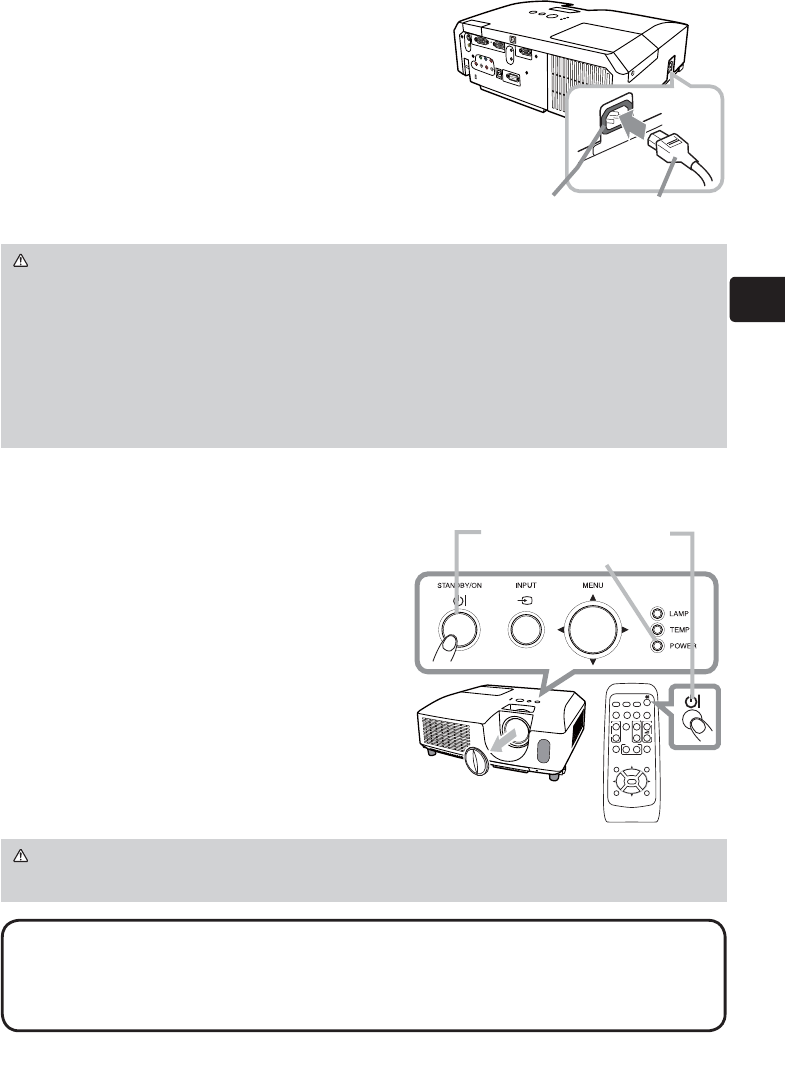 STANDBY/ON

INPUT

MENU

LAMP

TEMP

POWER