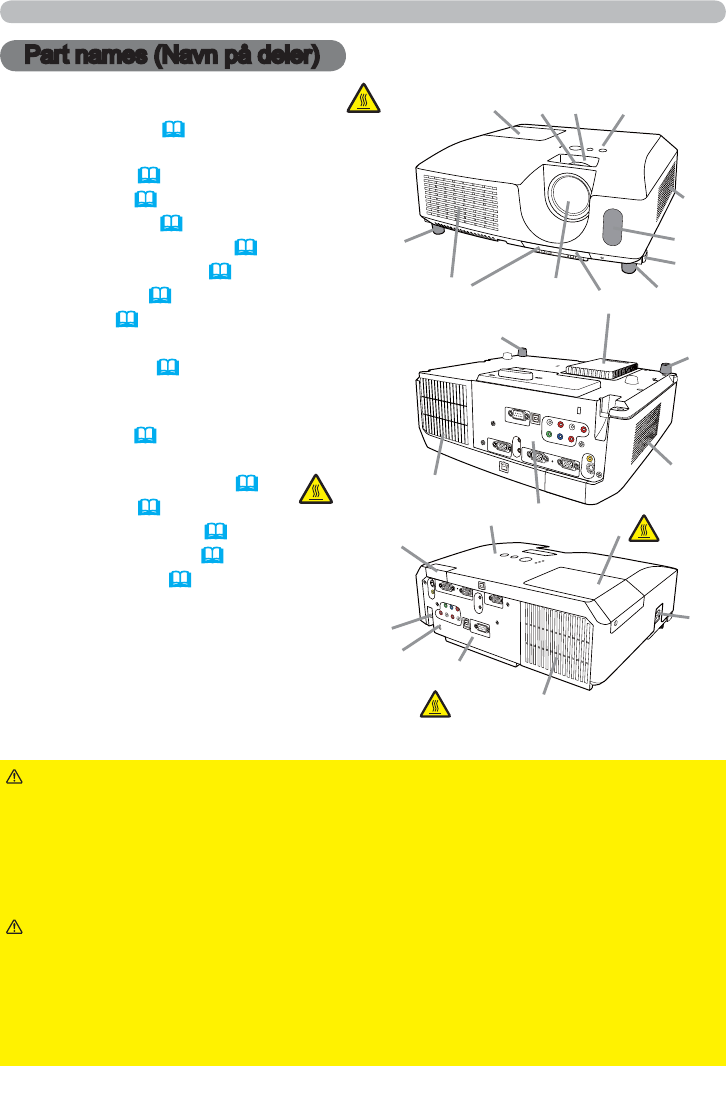 Part names (Navn på deler)