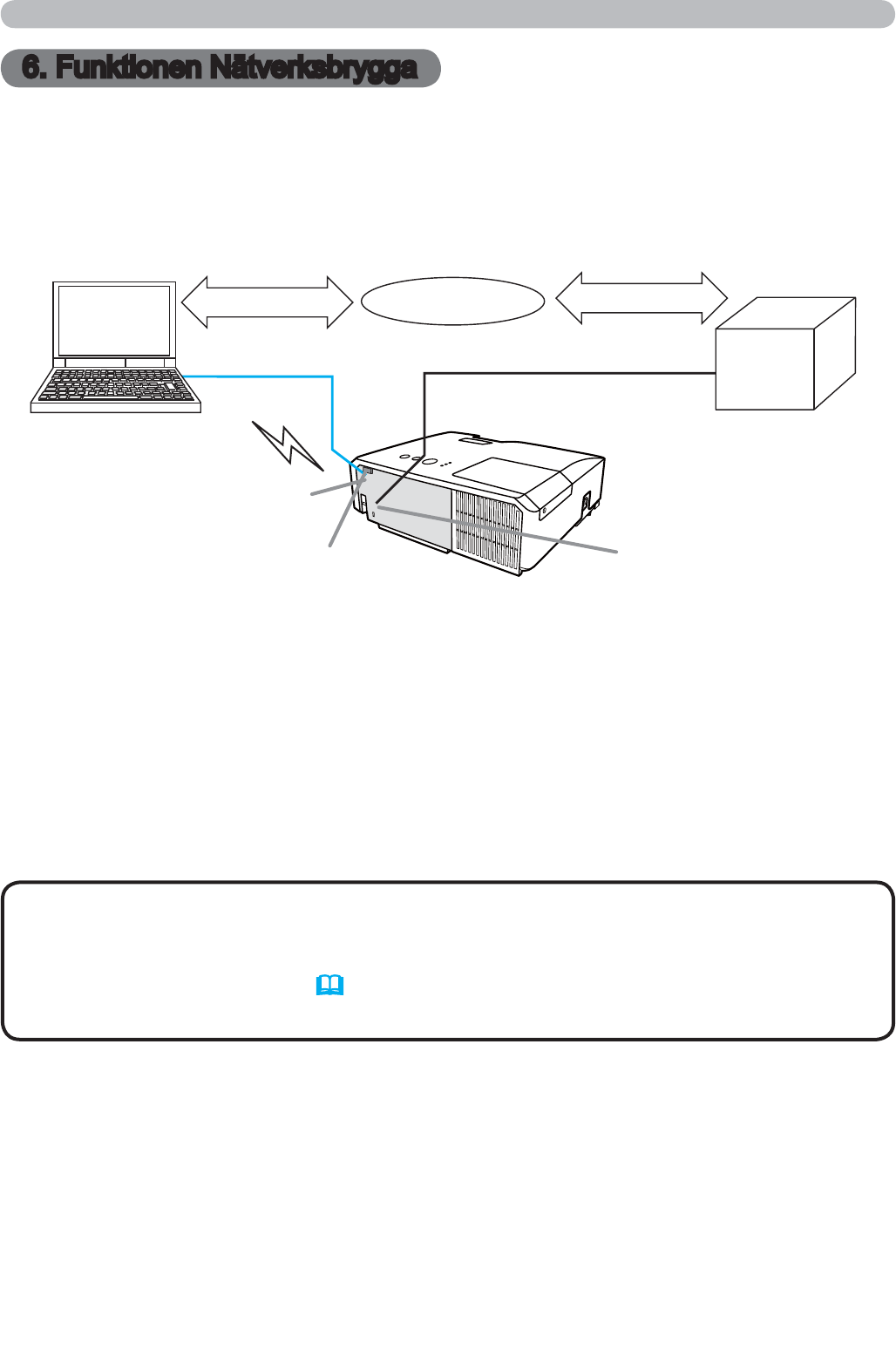 6. Funktionen Nätverksbrygga