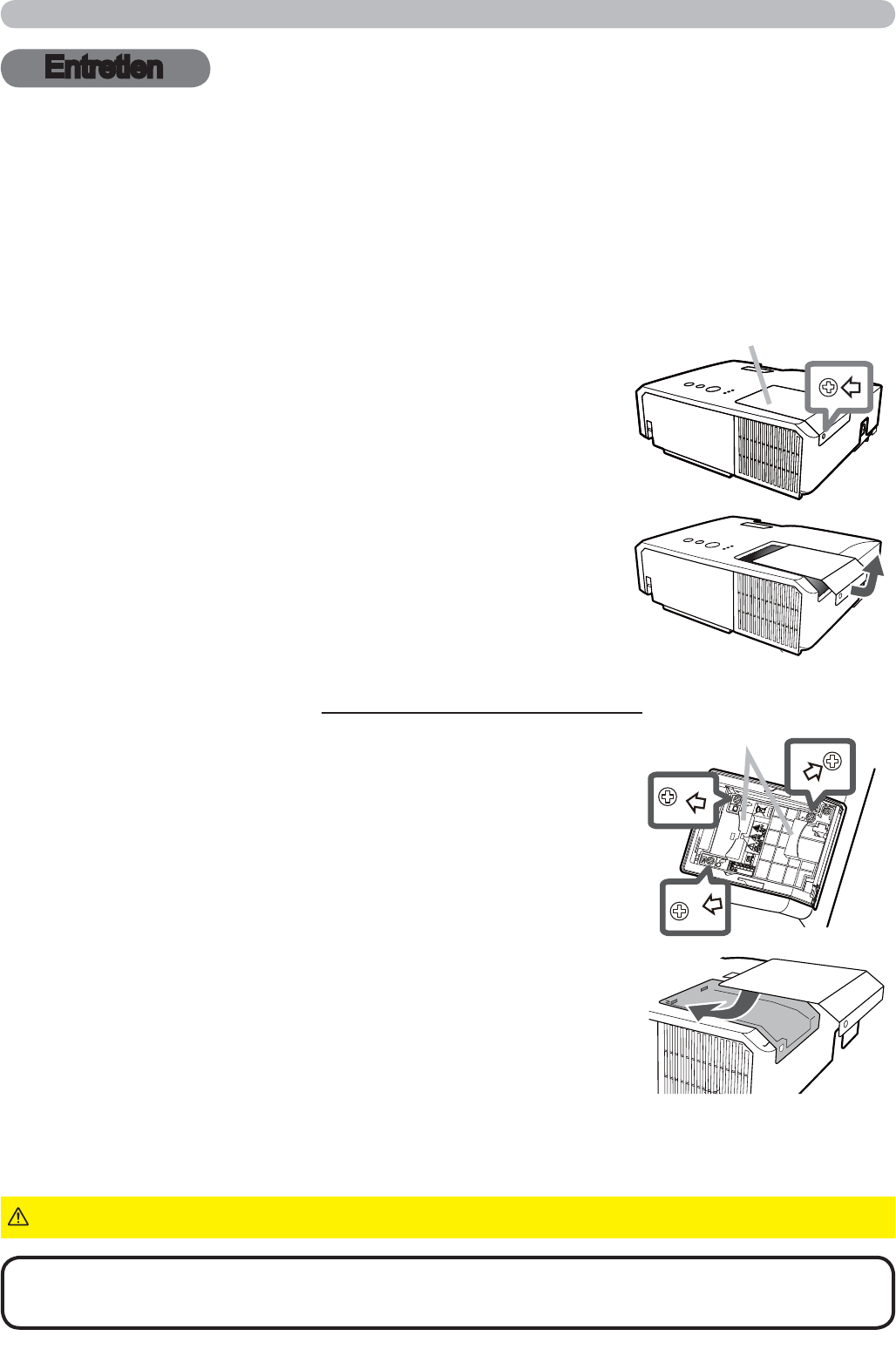 Entretien