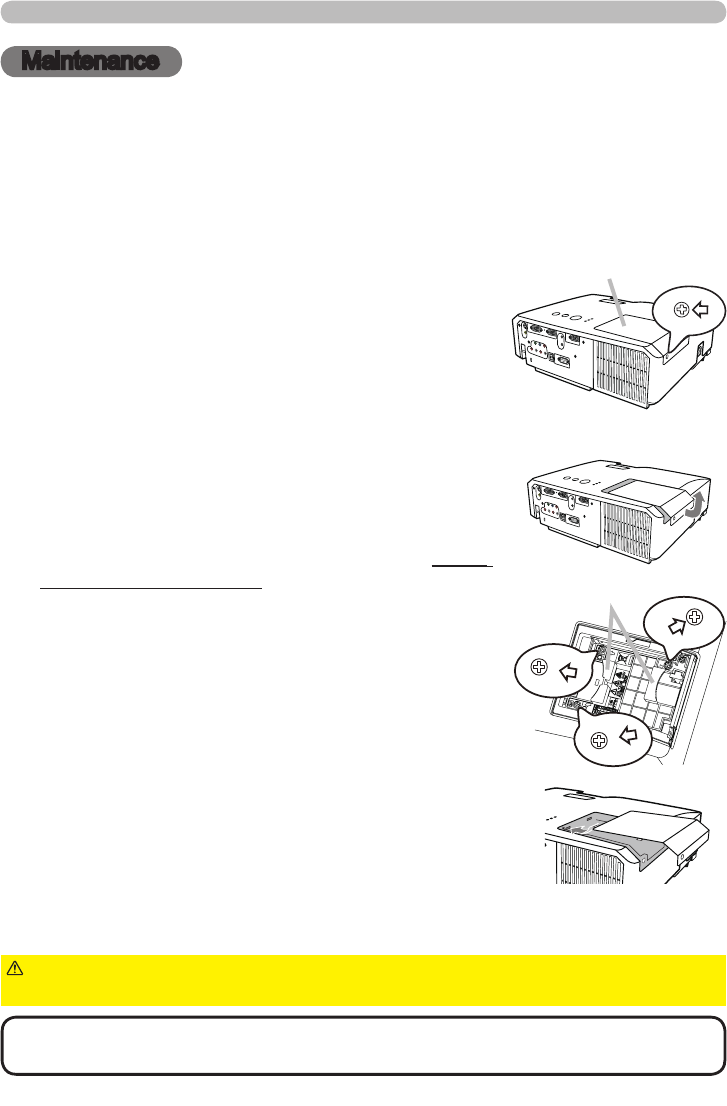 Maintenance