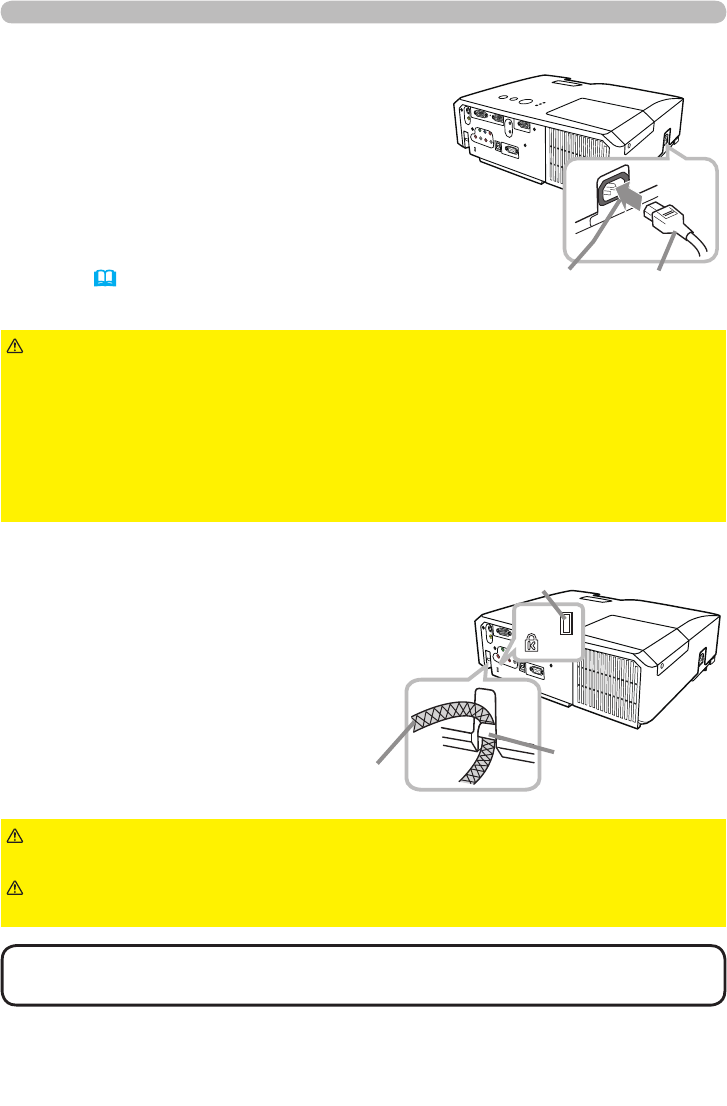 K