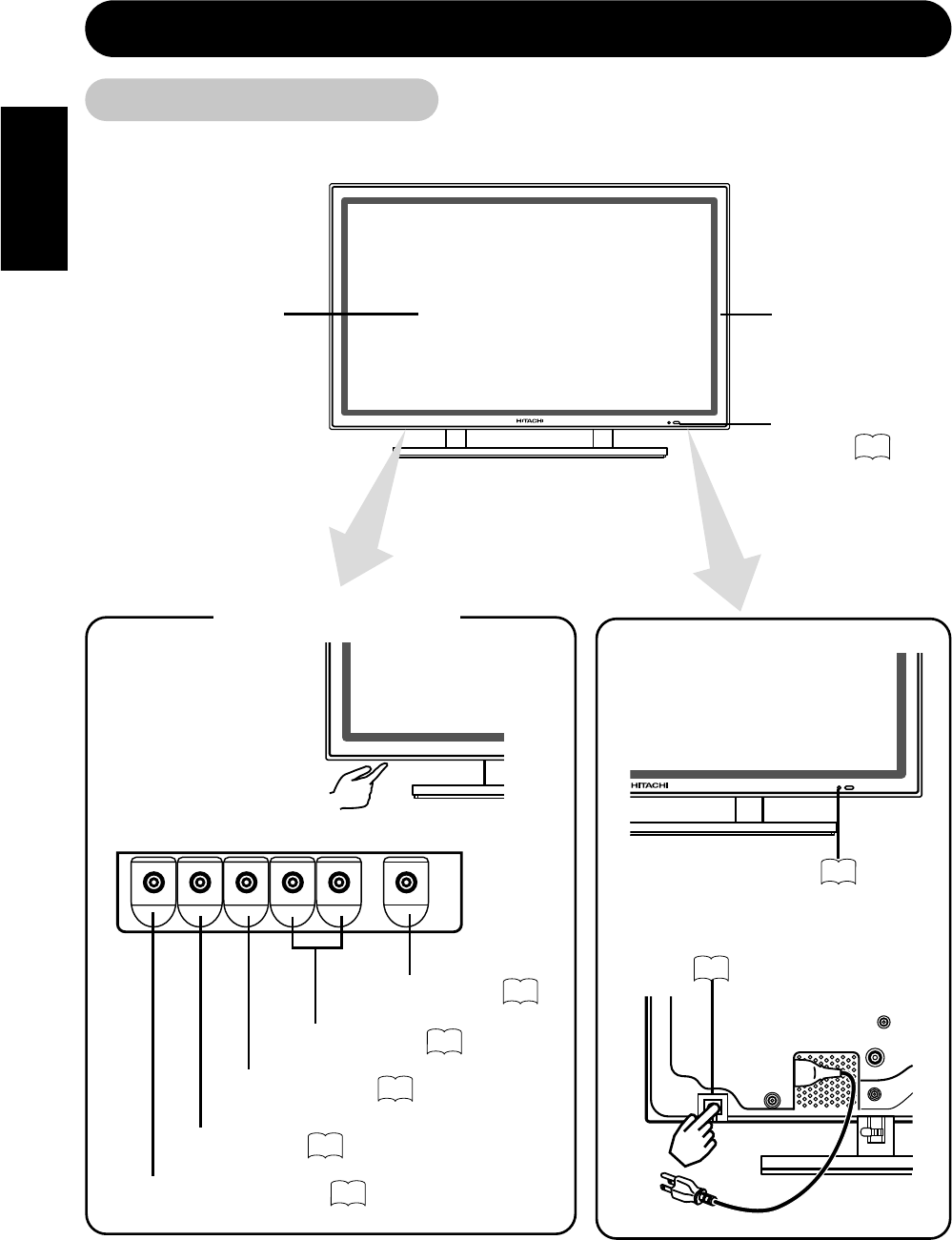 HITACHI

HITACHI