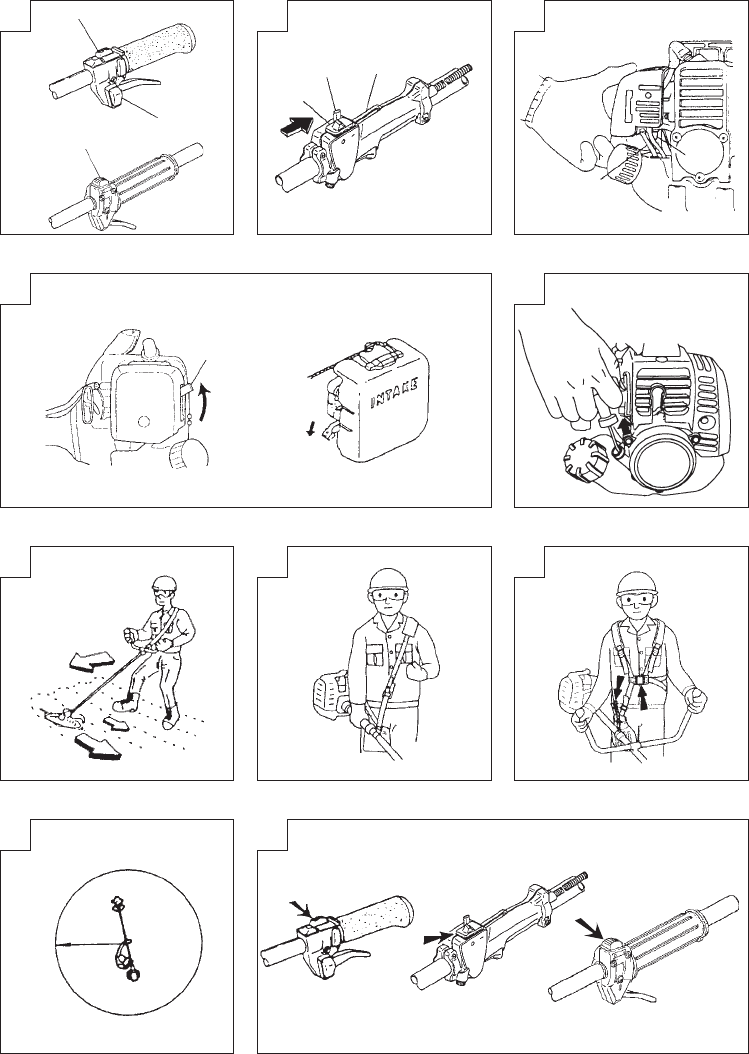 INTAKE