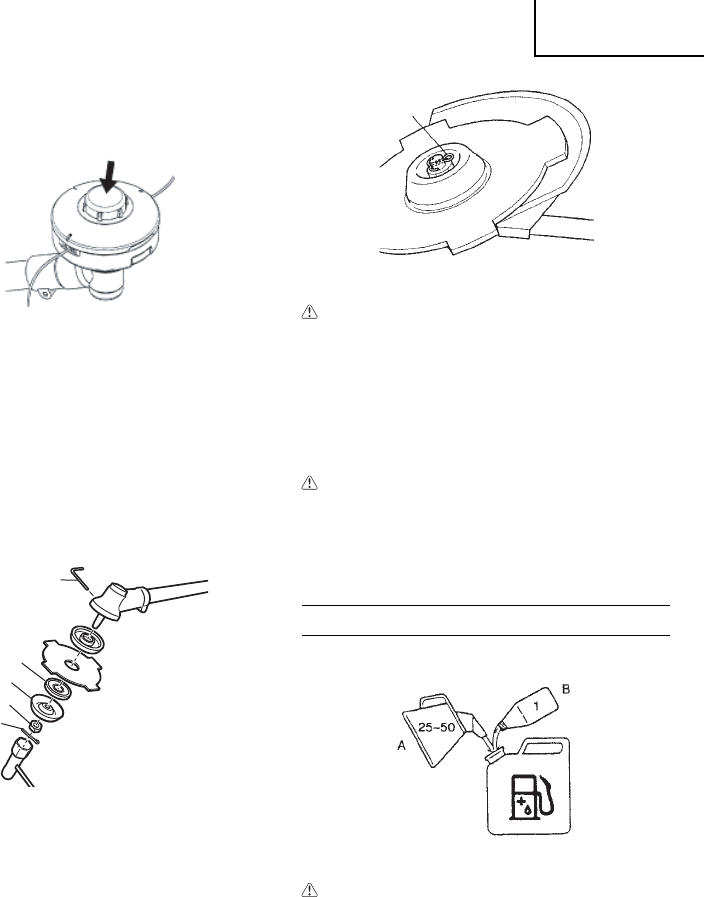 25~50

A

1

B