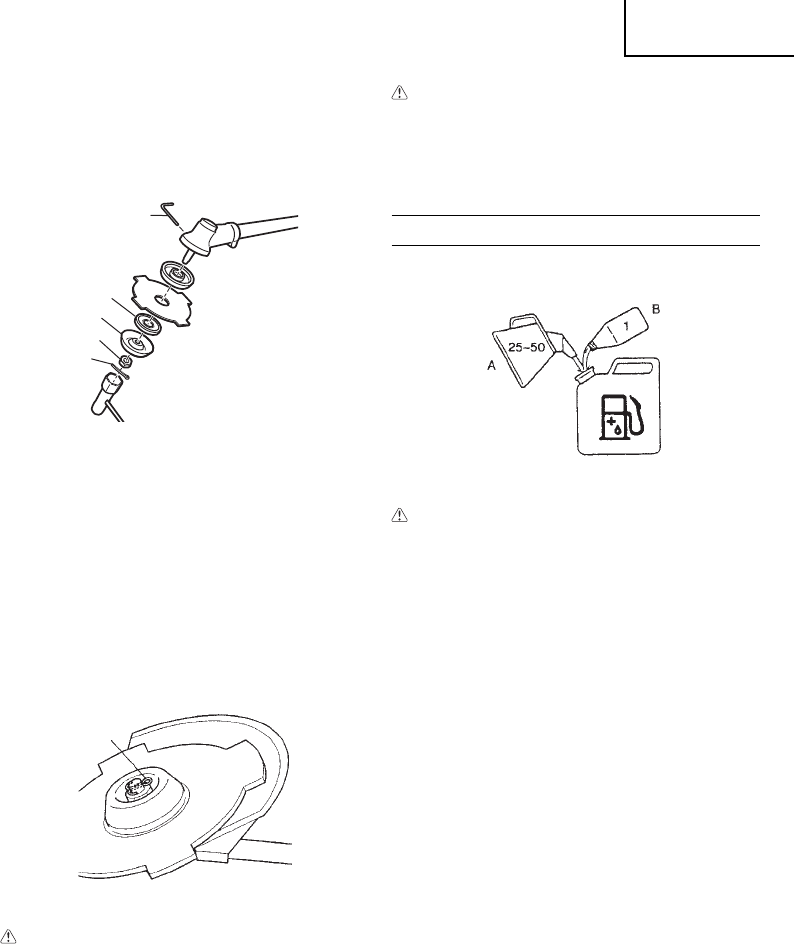 25~50

A

B

1