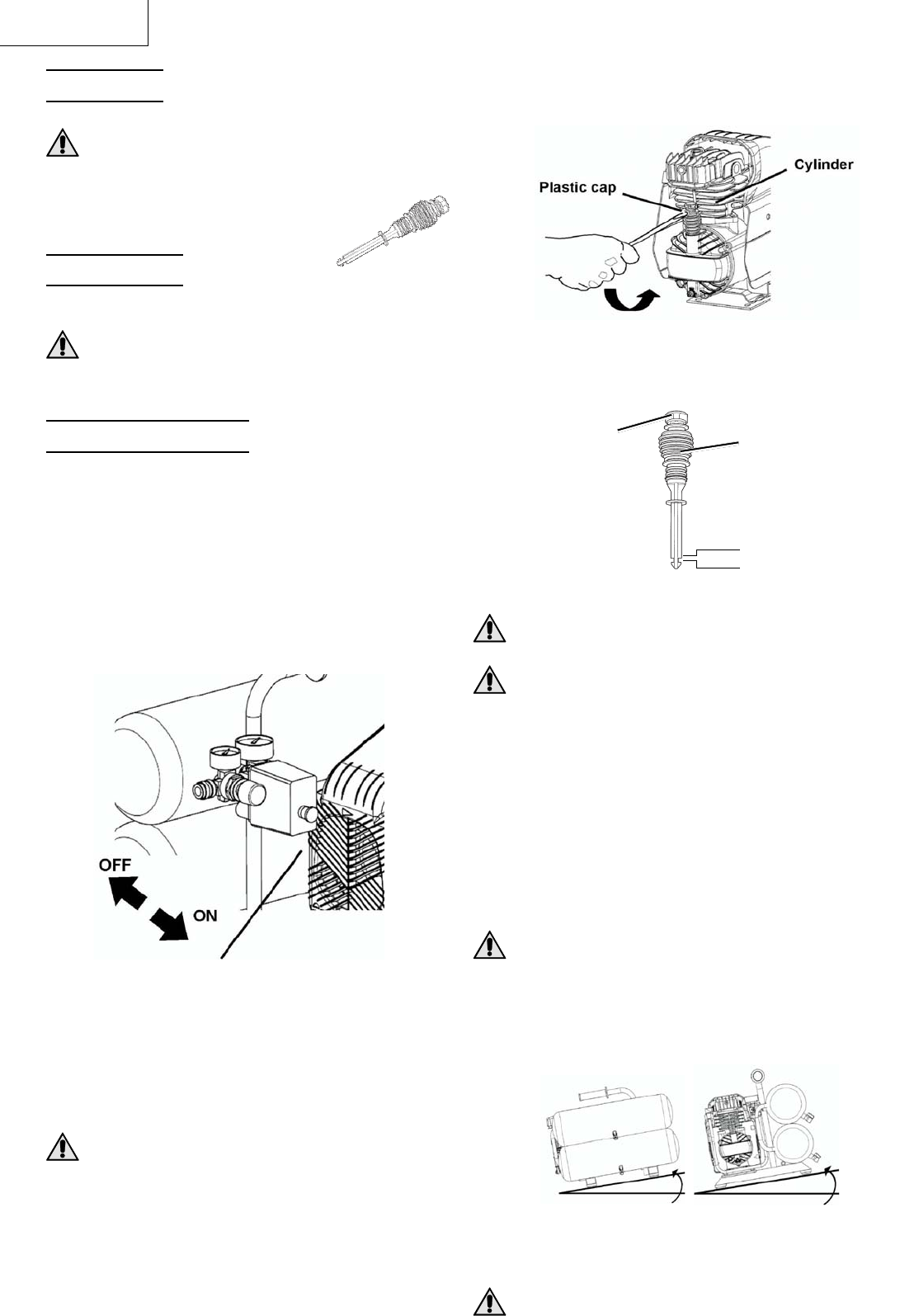 Plastic cap

Cylinder

OFF

ON