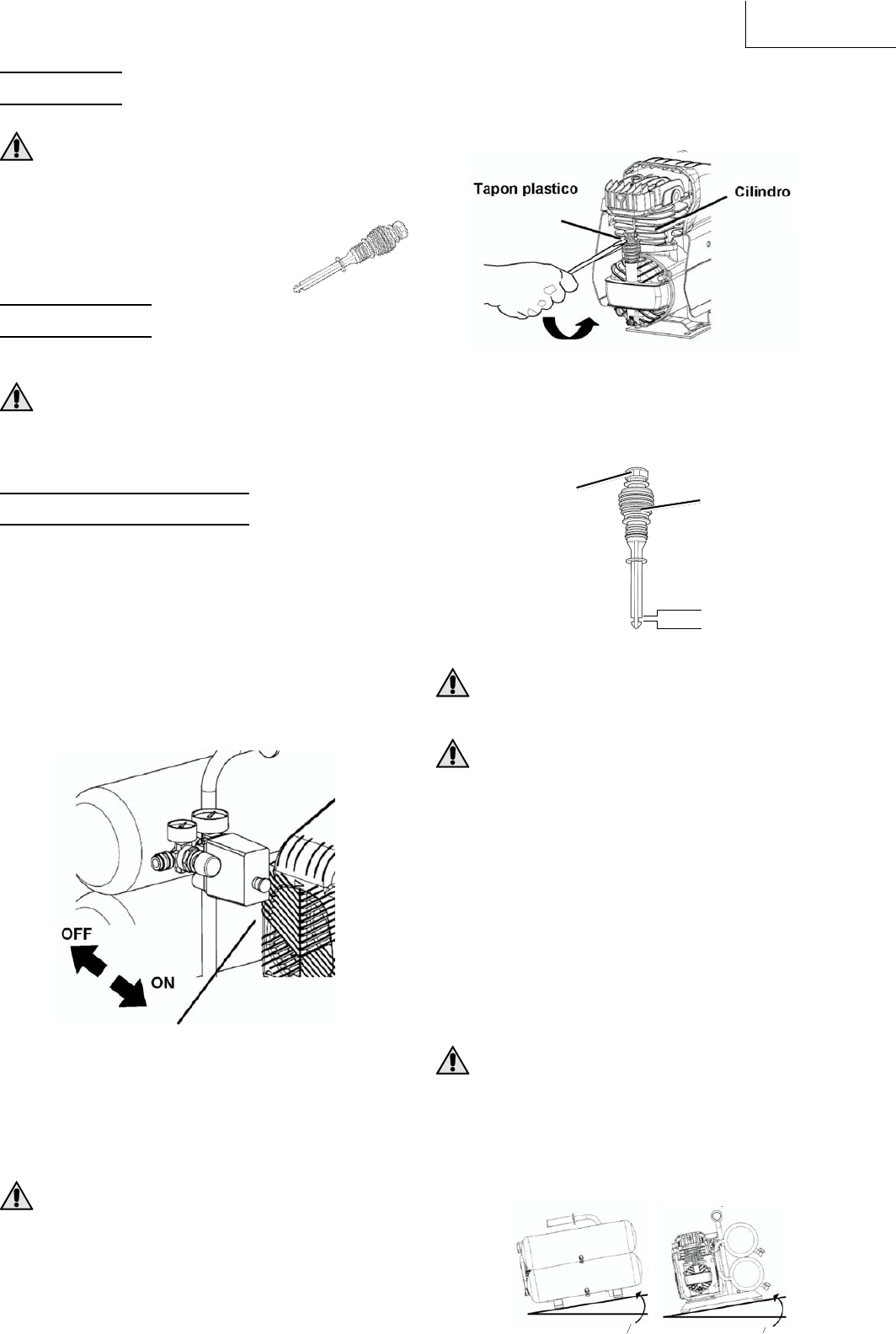 Tapon plastico

Cilindro

OFF

ON