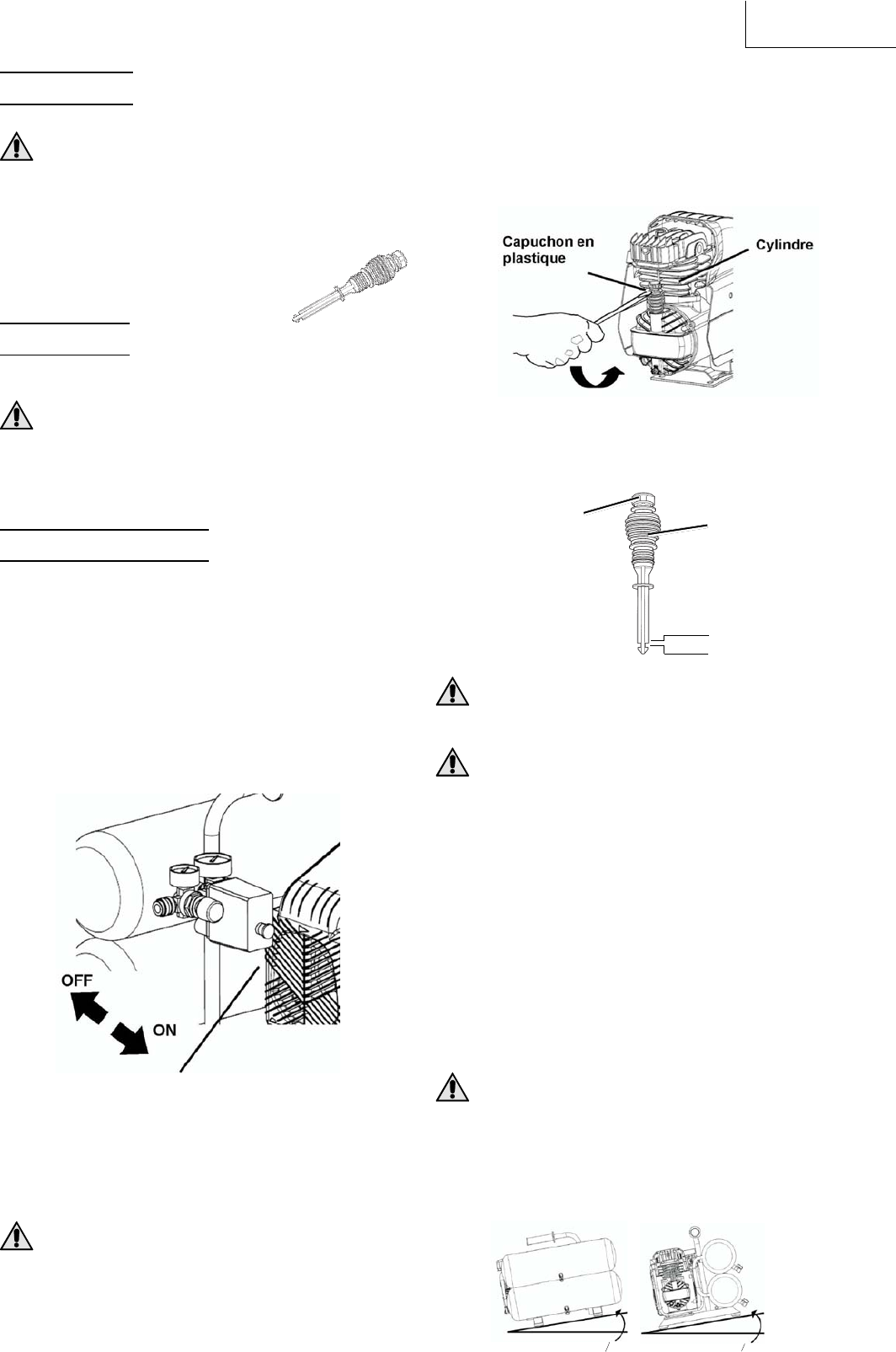 Capuchon en plastique

Cylindre

OFF

ON