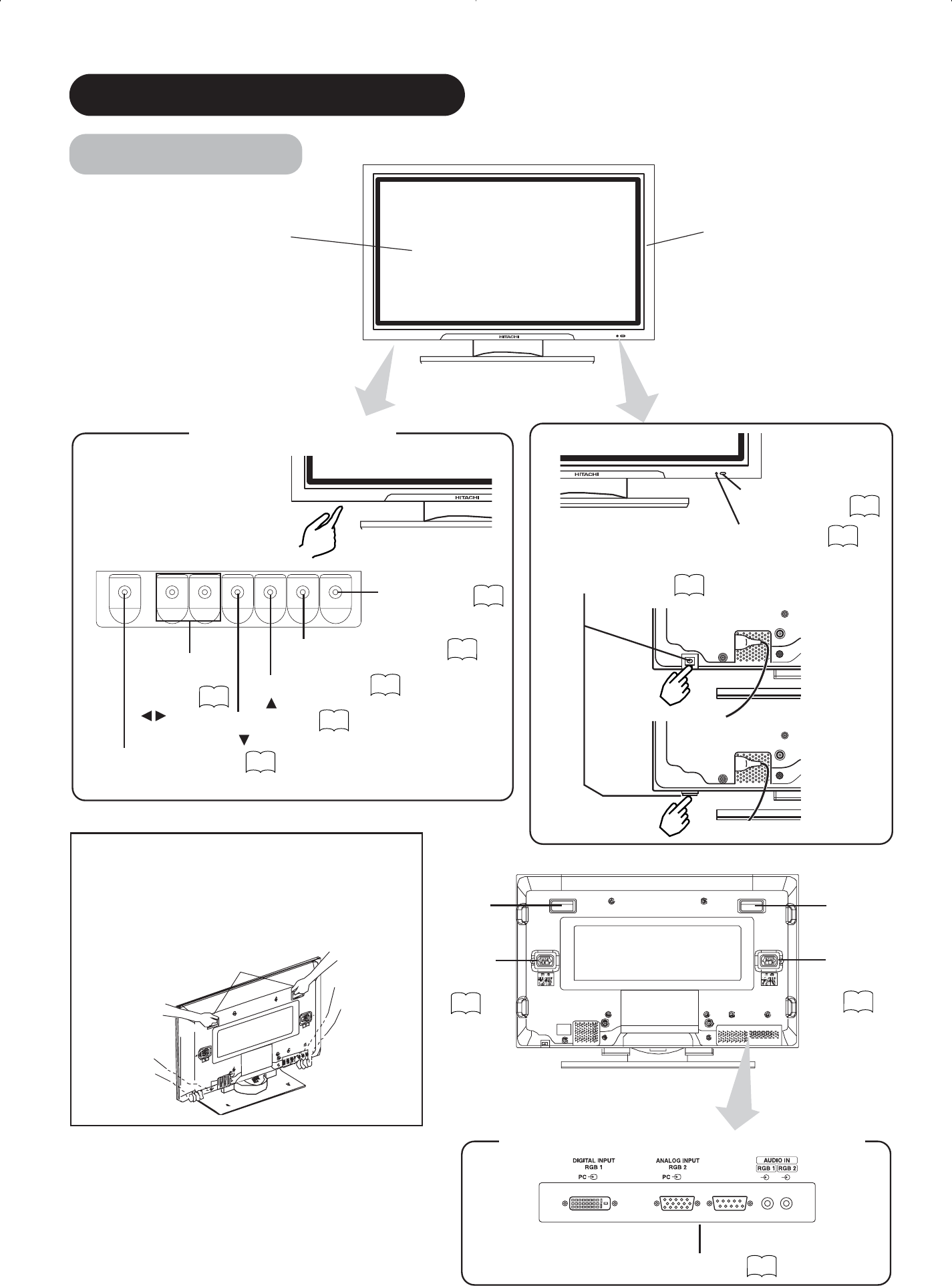 HITACHI

HITACHI

HITACHI

DIGITAL INPUT RGB 1 PC

ANALOG INPUT RGB 2 PC

AUDIO IN RGB 1 RGB 2