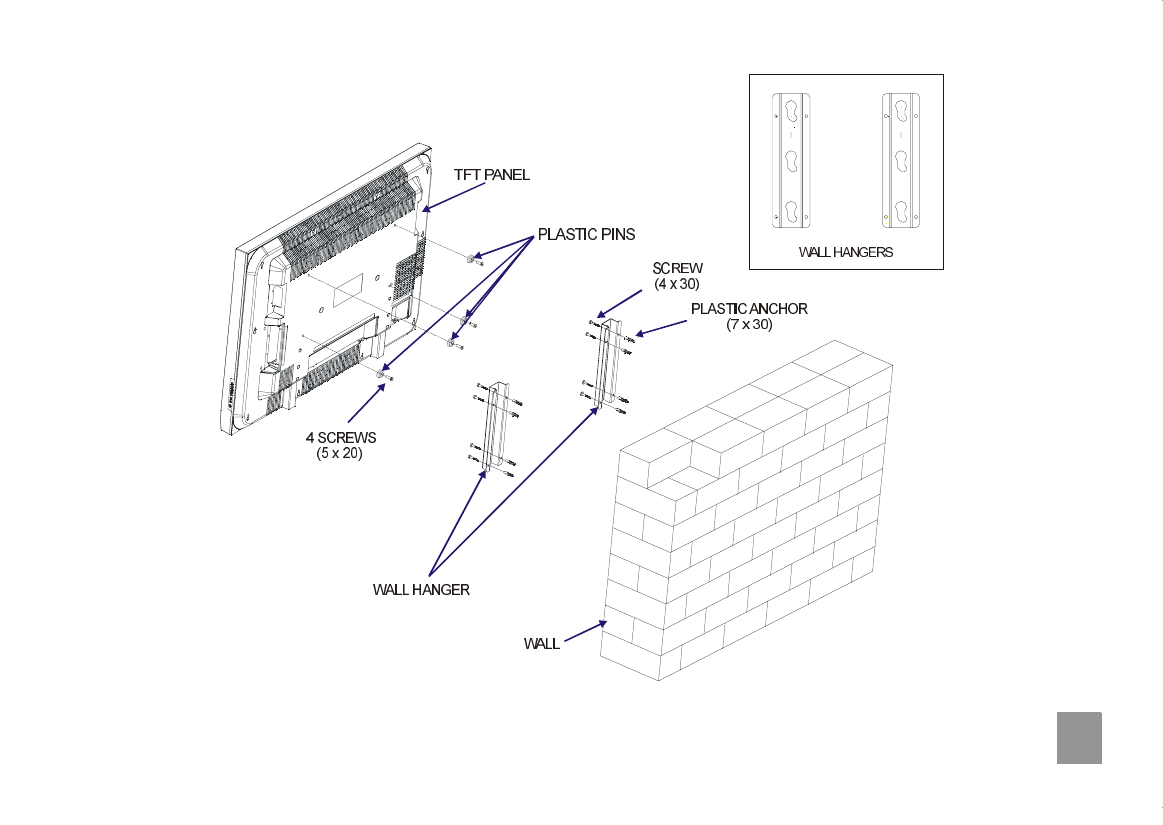 WALL HANGERS

TFT PANEL

PLASTIC PINS

SCREW
(4 x 30)

PLASTIC ANCHOR
(7 x 30)

4 SCREWS
(5 x 20)

WALL HANGER

WALL