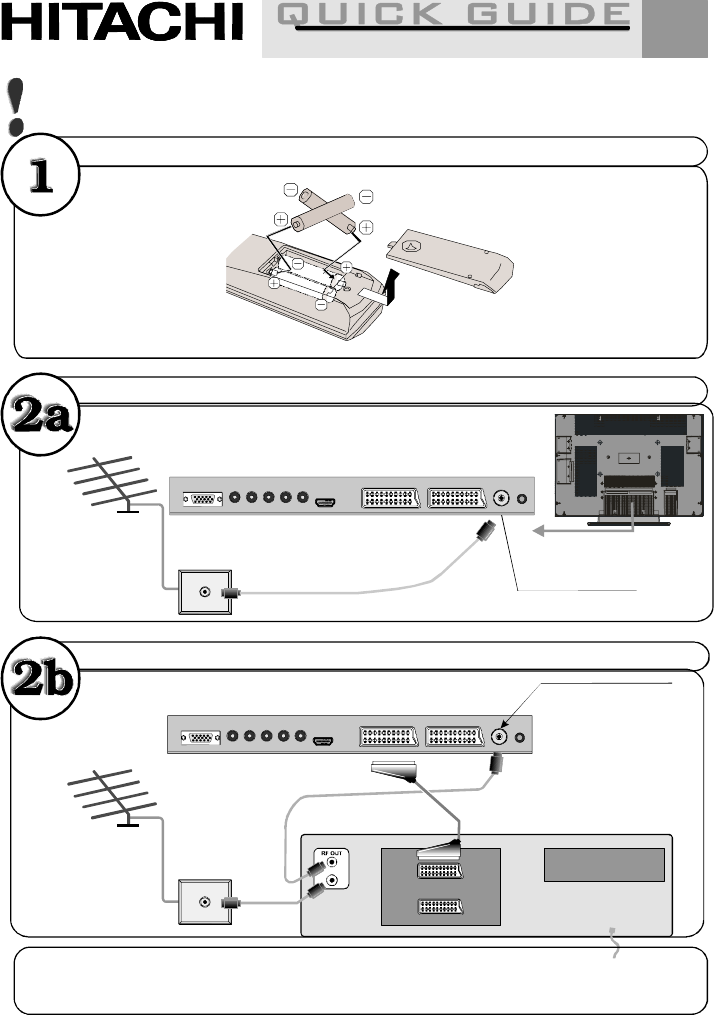 HITACHI QUICK GUIDE

!

1

2a

2b

RF OUT