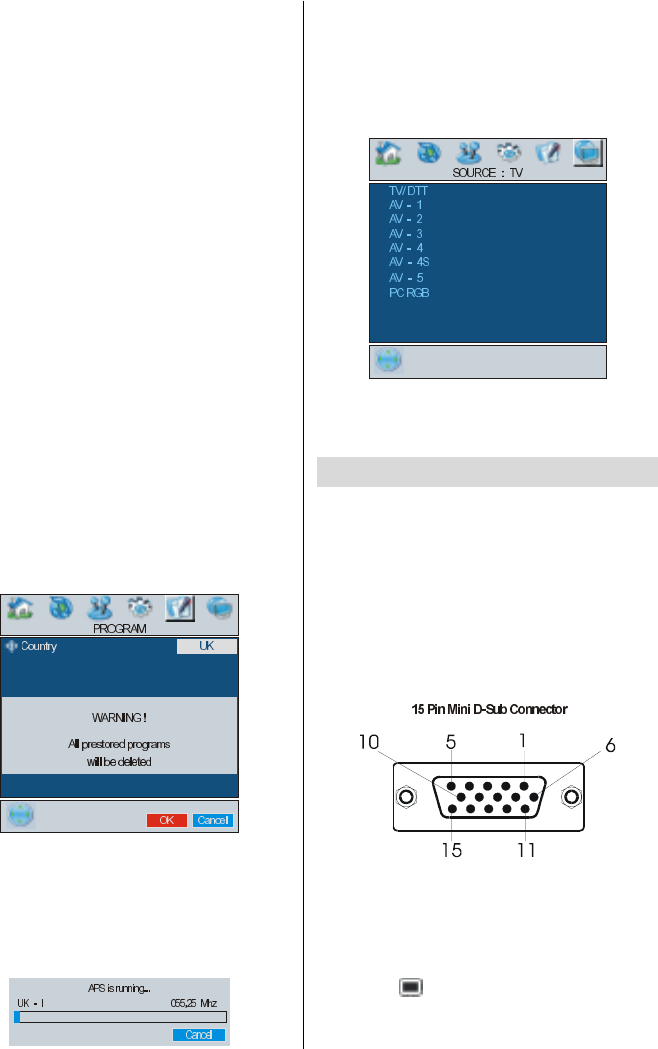 PROGRAM

Country UK

WARNING !

All prestored programs will be deleted

OK Cancel

APS is running...

UK - I 055,25 Mhz

Cancel

SOURCE : TV

TV/DTT
AV - 1
AV - 2
AV - 3
AV - 4
AV - 4S
AV - 5
PC RGB

15 Pin Mini D-Sub Connector

10 5 1 6

15 11