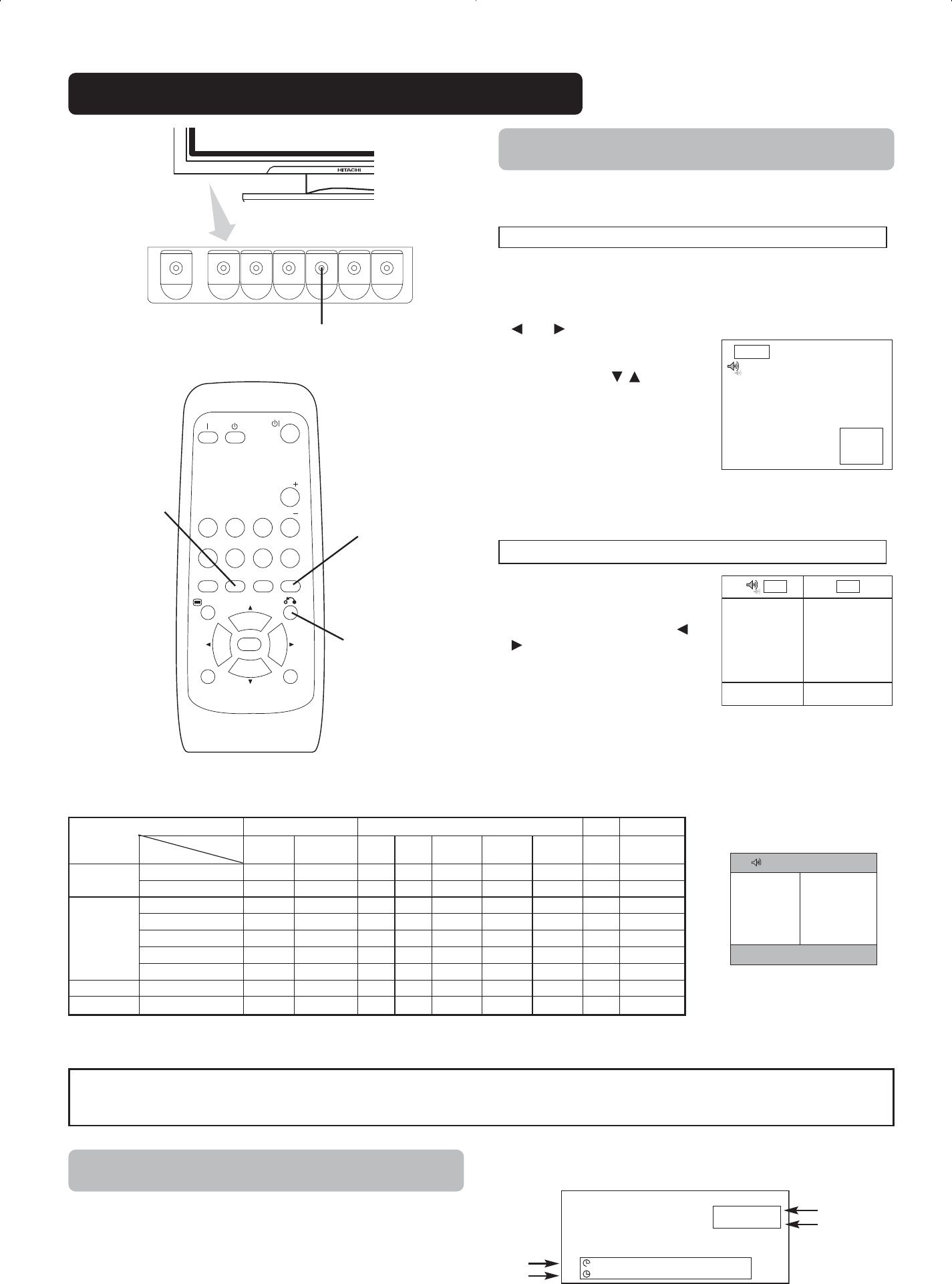 HITACHI