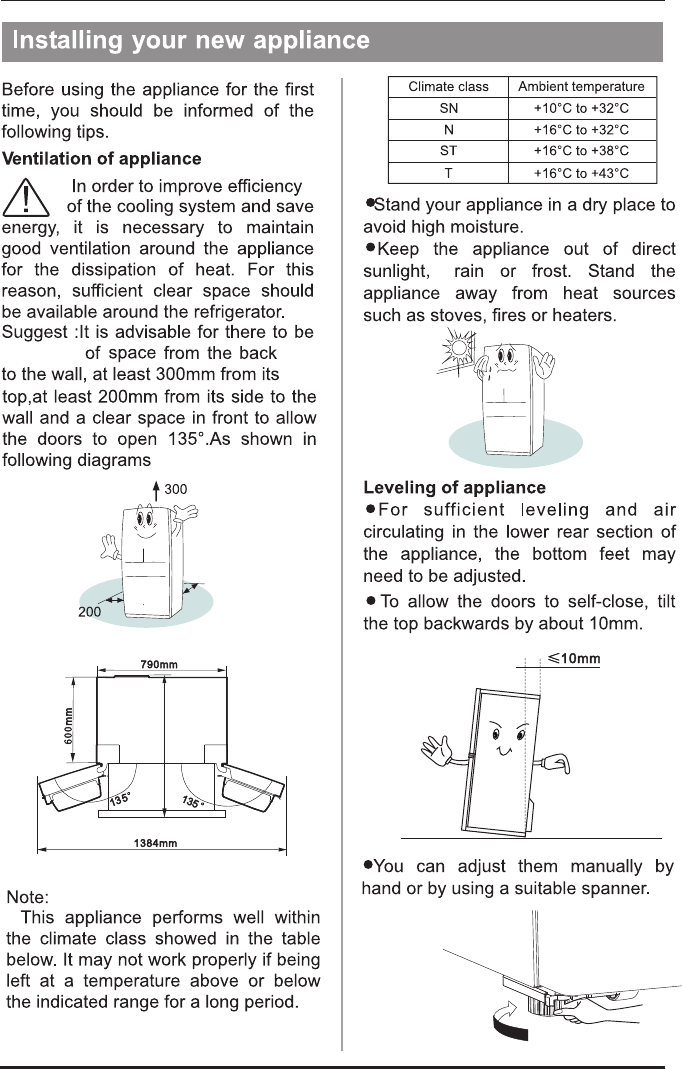 Installing your new appliance

Before using the appliance for the first time, you should be informed of the following tips.

Ventilation of appliance

In order to improve efficiency of the cooling system and save energy, it is necessary to maintain good ventilation around the appliance for the dissipation of heat. For this reason, sufficient clear space should be available around the refrigerator.
Suggest :It is advisable for there to be of space from the back to the wall, at least 300mm from its top,at least 200mm from its side to the wall and a clear space in front to allow the doors to open 135°.As shown in following diagrams

300

200

790mm

600mm

135°

135°

1384mm

Note:
This appliance performs well within the climate class showed in the table below. It may not work properly if being left at a temperature above or below the indicated range for a long period.

| Climate class | Ambient temperature |
|---|---|
| SN | +10°C to +32°C |
| N | +16°C to +32°C |
| ST | +16°C to +38°C |
| T | +16°C to +43°C |

●Stand your appliance in a dry place to avoid high moisture.
●Keep the appliance out of direct sunlight, rain or frost. Stand the appliance away from heat sources such as stoves, fires or heaters.

Leveling of appliance
●For sufficient leveling and air circulating in the lower rear section of the appliance, the bottom feet may need to be adjusted.
● To allow the doors to self-close, tilt the top backwards by about 10mm.

≤10mm

●You can adjust them manually by hand or by using a suitable spanner.