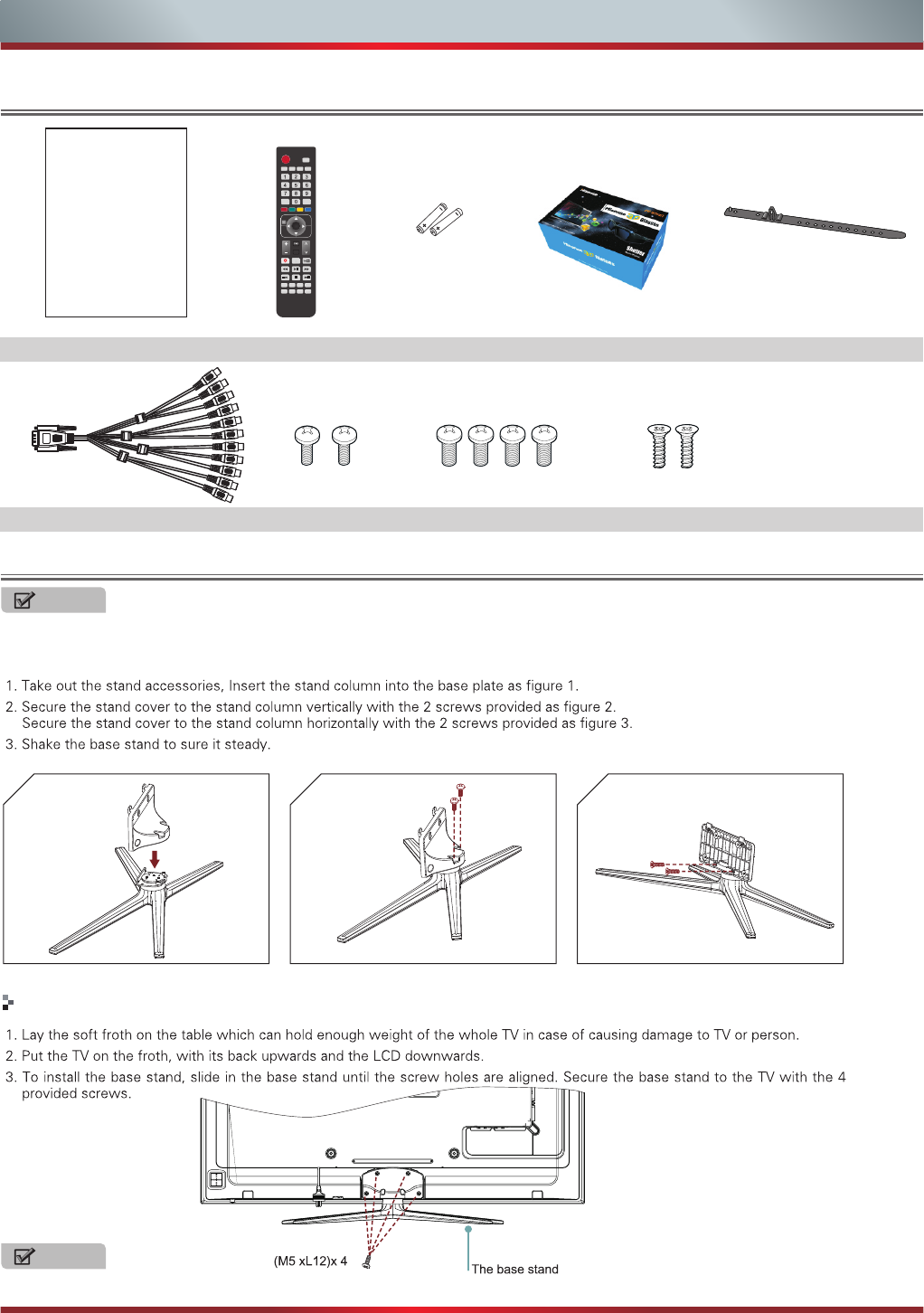 1. Take out the stand accessories, Insert the stand column into the base plate as figure 1.

2. Secure the stand cover to the stand column vertically with the 2 screws provided as figure 2.
Secure the stand cover to the stand column horizontally with the 2 screws provided as figure 3.

3. Shake the base stand to sure it steady.

1. Lay the soft froth on the table which can hold enough weight of the whole TV in case of causing damage to TV or person.

2. Put the TV on the froth, with its back upwards and the LCD downwards.

3. To install the base stand, slide in the base stand until the screw holes are aligned. Secure the base stand to the TV with the 4 provided screws.

(M5 xL12)x 4

The base stand