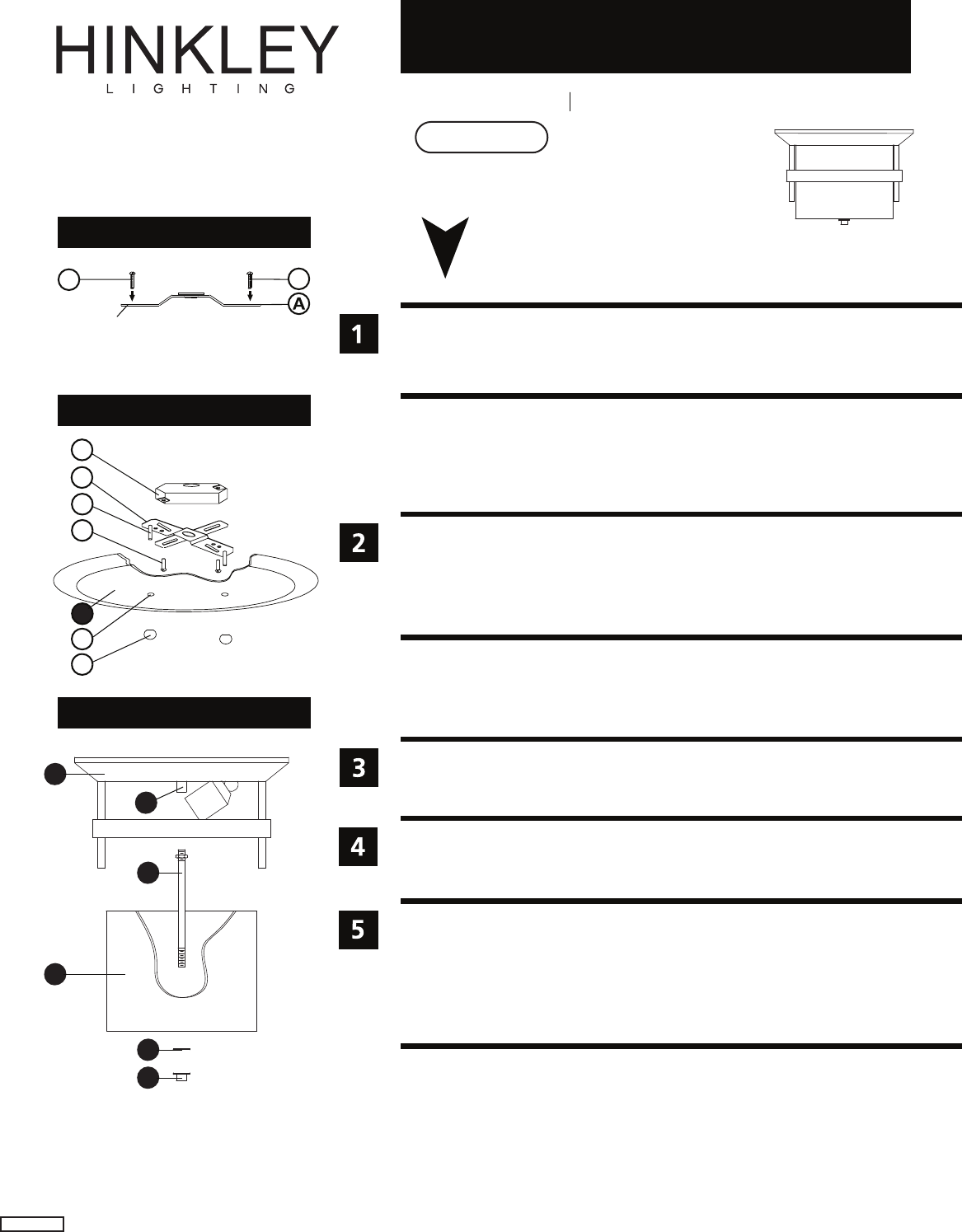 HINKLEY
LIGHTING

A

1

2

3

4

5