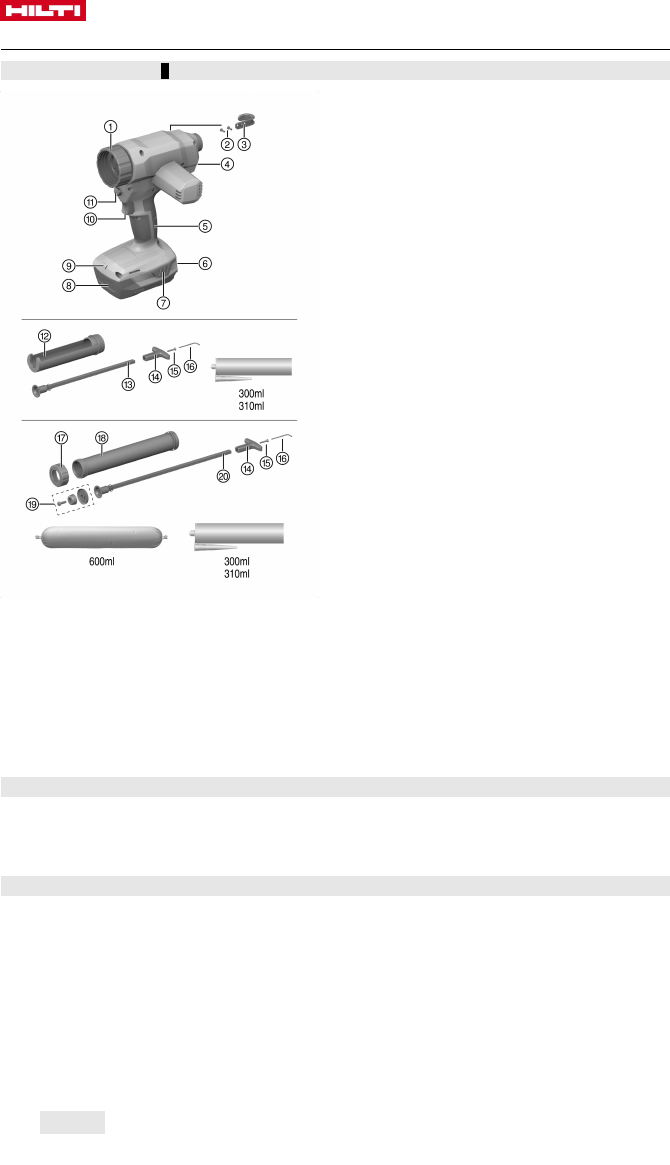 HILTI

① ② ③ ④ ⑤ ⑥ ⑦ ⑧ ⑨ ⑩ ⑪

⑫ ⑬ ⑭ ⑮ ⑯

300ml
310ml

⑰ ⑱ ⑲ ⑳ ⑭ ⑮ ⑯

600ml

300ml
310ml