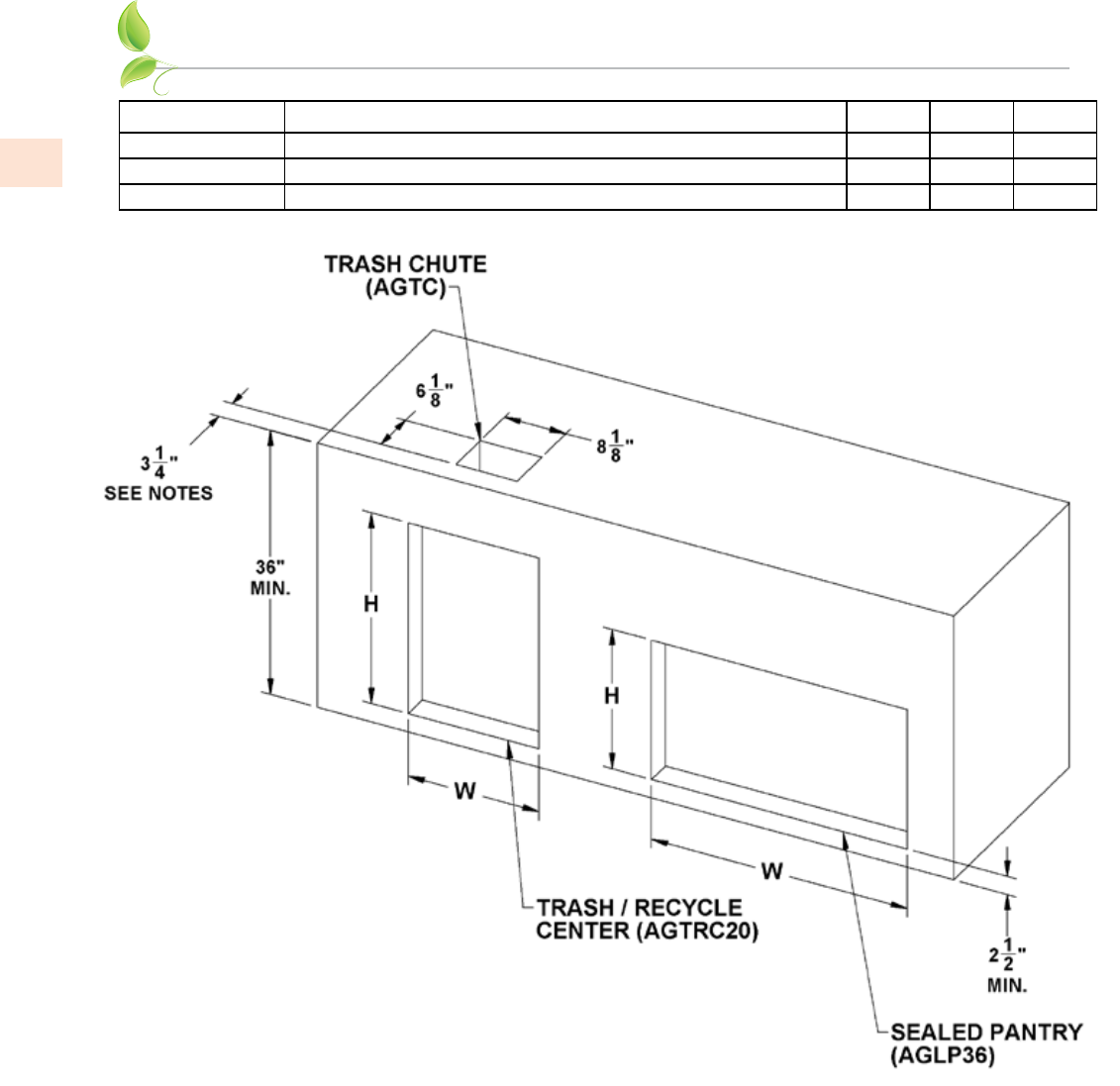 TRASH CHUTE (AGTC)

$6\frac{1}{8}$"

$8\frac{1}{8}$"

$3\frac{1}{4}$" SEE NOTES

36" MIN.

H

H

W

W

TRASH / RECYCLE CENTER (AGTRC20)

$2\frac{1}{2}$" MIN.

SEALED PANTRY (AGLP36)