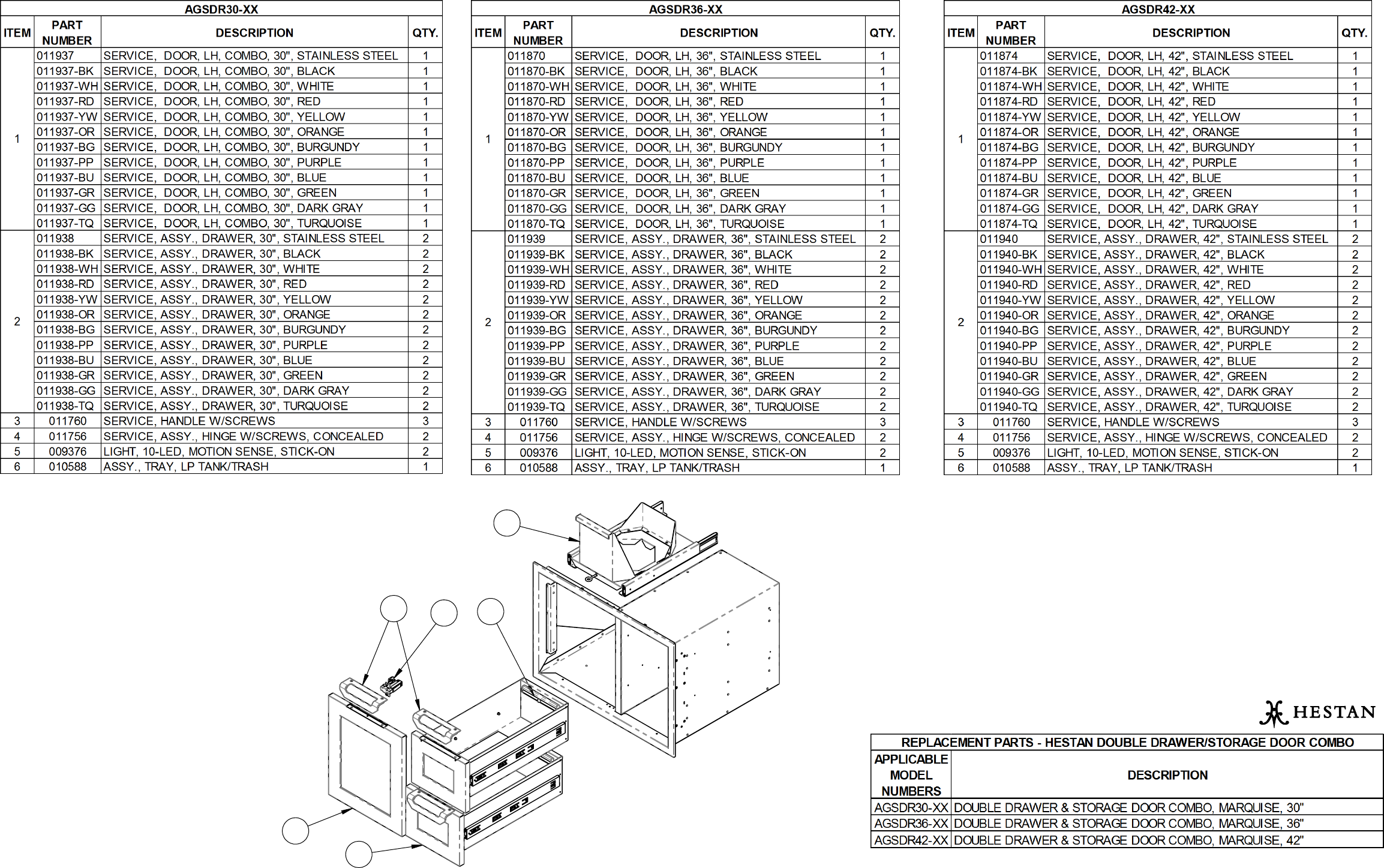 AGSDR30-XX

| ITEM | PART NUMBER | DESCRIPTION | QTY. |
|---|---|---|---|
| 1 | 011937 | SERVICE, DOOR, LH, COMBO, 30", STAINLESS STEEL | 1 |
| | 011937-BK | SERVICE, DOOR, LH, COMBO, 30", BLACK | 1 |
| | 011937-WH | SERVICE, DOOR, LH, COMBO, 30", WHITE | 1 |
| | 011937-RD | SERVICE, DOOR, LH, COMBO, 30", RED | 1 |
| | 011937-YW | SERVICE, DOOR, LH, COMBO, 30", YELLOW | 1 |
| | 011937-OR | SERVICE, DOOR, LH, COMBO, 30", ORANGE | 1 |
| | 011937-BG | SERVICE, DOOR, LH, COMBO, 30", BURGUNDY | 1 |
| | 011937-PP | SERVICE, DOOR, LH, COMBO, 30", PURPLE | 1 |
| | 011937-BU | SERVICE, DOOR, LH, COMBO, 30", BLUE | 1 |
| | 011937-GR | SERVICE, DOOR, LH, COMBO, 30", GREEN | 1 |
| | 011937-GG | SERVICE, DOOR, LH, COMBO, 30", DARK GRAY | 1 |
| | 011937-TQ | SERVICE, DOOR, LH, COMBO, 30", TURQUOISE | 1 |
| 2 | 011938 | SERVICE, ASSY., DRAWER, 30", STAINLESS STEEL | 2 |
| | 011938-BK | SERVICE, ASSY., DRAWER, 30", BLACK | 2 |
| | 011938-WH | SERVICE, ASSY., DRAWER, 30", WHITE | 2 |
| | 011938-RD | SERVICE, ASSY., DRAWER, 30", RED | 2 |
| | 011938-YW | SERVICE, ASSY., DRAWER, 30", YELLOW | 2 |
| | 011938-OR | SERVICE, ASSY., DRAWER, 30", ORANGE | 2 |
| | 011938-BG | SERVICE, ASSY., DRAWER, 30", BURGUNDY | 2 |
| | 011938-PP | SERVICE, ASSY., DRAWER, 30", PURPLE | 2 |
| | 011938-BU | SERVICE, ASSY., DRAWER, 30", BLUE | 2 |
| | 011938-GR | SERVICE, ASSY., DRAWER, 30", GREEN | 2 |
| | 011938-GG | SERVICE, ASSY., DRAWER, 30", DARK GRAY | 2 |
| | 011938-TQ | SERVICE, ASSY., DRAWER, 30", TURQUOISE | 2 |
| 3 | 011760 | SERVICE, HANDLE W/SCREWS | 3 |
| 4 | 011756 | SERVICE, ASSY., HINGE W/SCREWS, CONCEALED | 2 |
| 5 | 009376 | LIGHT, 10-LED, MOTION SENSE, STICK-ON | 2 |
| 6 | 010588 | ASSY., TRAY, LP TANK/TRASH | 1 |

AGSDR36-XX

| ITEM | PART NUMBER | DESCRIPTION | QTY. |
|---|---|---|---|
| 1 | 011870 | SERVICE, DOOR, LH, 36", STAINLESS STEEL | 1 |
| | 011870-BK | SERVICE, DOOR, LH, 36", BLACK | 1 |
| | 011870-WH | SERVICE, DOOR, LH, 36", WHITE | 1 |
| | 011870-RD | SERVICE, DOOR, LH, 36", RED | 1 |
| | 011870-YW | SERVICE, DOOR, LH, 36", YELLOW | 1 |
| | 011870-OR | SERVICE, DOOR, LH, 36", ORANGE | 1 |
| | 011870-BG | SERVICE, DOOR, LH, 36", BURGUNDY | 1 |
| | 011870-PP | SERVICE, DOOR, LH, 36", PURPLE | 1 |
| | 011870-BU | SERVICE, DOOR, LH, 36", BLUE | 1 |
| | 011870-GR | SERVICE, DOOR, LH, 36", GREEN | 1 |
| | 011870-GG | SERVICE, DOOR, LH, 36", DARK GRAY | 1 |
| | 011870-TQ | SERVICE, DOOR, LH, 36", TURQUOISE | 1 |
| 2 | 011939 | SERVICE, ASSY., DRAWER, 36", STAINLESS STEEL | 2 |
| | 011939-BK | SERVICE, ASSY., DRAWER, 36", BLACK | 2 |
| | 011939-WH | SERVICE, ASSY., DRAWER, 36", WHITE | 2 |
| | 011939-RD | SERVICE, ASSY., DRAWER, 36", RED | 2 |
| | 011939-YW | SERVICE, ASSY., DRAWER, 36", YELLOW | 2 |
| | 011939-OR | SERVICE, ASSY., DRAWER, 36", ORANGE | 2 |
| | 011939-BG | SERVICE, ASSY., DRAWER, 36", BURGUNDY | 2 |
| | 011939-PP | SERVICE, ASSY., DRAWER, 36", PURPLE | 2 |
| | 011939-BU | SERVICE, ASSY., DRAWER, 36", BLUE | 2 |
| | 011939-GR | SERVICE, ASSY., DRAWER, 36", GREEN | 2 |
| | 011939-GG | SERVICE, ASSY., DRAWER, 36", DARK GRAY | 2 |
| | 011939-TQ | SERVICE, ASSY., DRAWER, 36", TURQUOISE | 2 |
| 3 | 011760 | SERVICE, HANDLE W/SCREWS | 3 |
| 4 | 011756 | SERVICE, ASSY., HINGE W/SCREWS, CONCEALED | 2 |
| 5 | 009376 | LIGHT, 10-LED, MOTION SENSE, STICK-ON | 2 |
| 6 | 010588 | ASSY., TRAY, LP TANK/TRASH | 1 |

AGSDR42-XX

| ITEM | PART NUMBER | DESCRIPTION | QTY. |
|---|---|---|---|
| 1 | 011874 | SERVICE, DOOR, LH, 42", STAINLESS STEEL | 1 |
| | 011874-BK | SERVICE, DOOR, LH, 42", BLACK | 1 |
| | 011874-WH | SERVICE, DOOR, LH, 42", WHITE | 1 |
| | 011874-RD | SERVICE, DOOR, LH, 42", RED | 1 |
| | 011874-YW | SERVICE, DOOR, LH, 42", YELLOW | 1 |
| | 011874-OR | SERVICE, DOOR, LH, 42", ORANGE | 1 |
| | 011874-BG | SERVICE, DOOR, LH, 42", BURGUNDY | 1 |
| | 011874-PP | SERVICE, DOOR, LH, 42", PURPLE | 1 |
| | 011874-BU | SERVICE, DOOR, LH, 42", BLUE | 1 |
| | 011874-GR | SERVICE, DOOR, LH, 42", GREEN | 1 |
| | 011874-GG | SERVICE, DOOR, LH, 42", DARK GRAY | 1 |
| | 011874-TQ | SERVICE, DOOR, LH, 42", TURQUOISE | 1 |
| 2 | 011940 | SERVICE, ASSY., DRAWER, 42", STAINLESS STEEL | 2 |
| | 011940-BK | SERVICE, ASSY., DRAWER, 42", BLACK | 2 |
| | 011940-WH | SERVICE, ASSY., DRAWER, 42", WHITE | 2 |
| | 011940-RD | SERVICE, ASSY., DRAWER, 42", RED | 2 |
| | 011940-YW | SERVICE, ASSY., DRAWER, 42", YELLOW | 2 |
| | 011940-OR | SERVICE, ASSY., DRAWER, 42", ORANGE | 2 |
| | 011940-BG | SERVICE, ASSY., DRAWER, 42", BURGUNDY | 2 |
| | 011940-PP | SERVICE, ASSY., DRAWER, 42", PURPLE | 2 |
| | 011940-BU | SERVICE, ASSY., DRAWER, 42", BLUE | 2 |
| | 011940-GR | SERVICE, ASSY., DRAWER, 42", GREEN | 2 |
| | 011940-GG | SERVICE, ASSY., DRAWER, 42", DARK GRAY | 2 |
| | 011940-TQ | SERVICE, ASSY., DRAWER, 42", TURQUOISE | 2 |
| 3 | 011760 | SERVICE, HANDLE W/SCREWS | 3 |
| 4 | 011756 | SERVICE, ASSY., HINGE W/SCREWS, CONCEALED | 2 |
| 5 | 009376 | LIGHT, 10-LED, MOTION SENSE, STICK-ON | 2 |
| 6 | 010588 | ASSY., TRAY, LP TANK/TRASH | 1 |

HESTAN

REPLACEMENT PARTS - HESTAN DOUBLE DRAWER/STORAGE DOOR COMBO

| APPLICABLE MODEL NUMBERS | DESCRIPTION |
|---|---|
| AGSDR30-XX | DOUBLE DRAWER & STORAGE DOOR COMBO, MARQUISE, 30" |
| AGSDR36-XX | DOUBLE DRAWER & STORAGE DOOR COMBO, MARQUISE, 36" |
| AGSDR42-XX | DOUBLE DRAWER & STORAGE DOOR COMBO, MARQUISE, 42" |