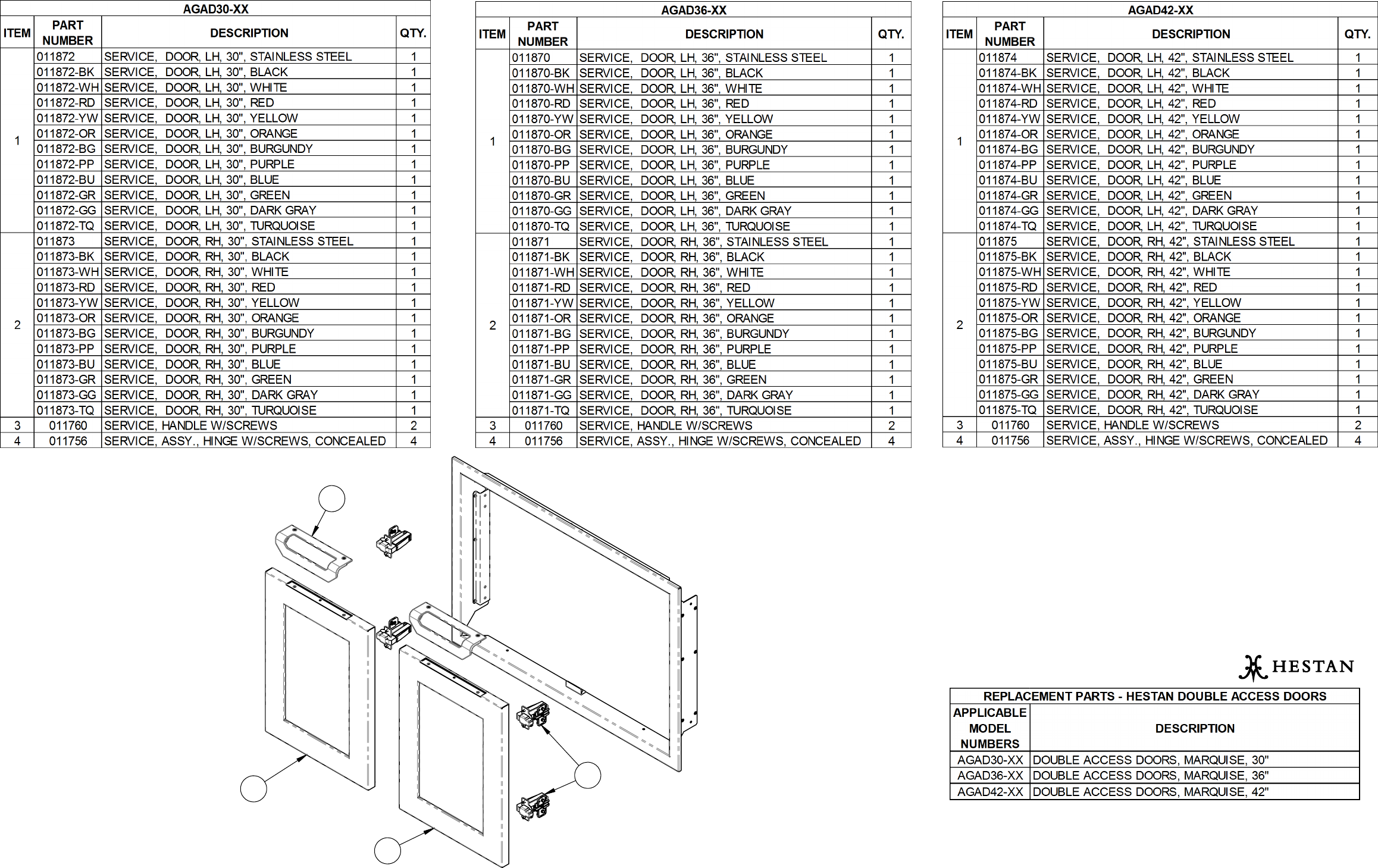 AGAD30-XX

| ITEM | PART NUMBER | DESCRIPTION | QTY. |
|---|---|---|---|
| 1 | 011872 | SERVICE, DOOR, LH, 30", STAINLESS STEEL | 1 |
| | 011872-BK | SERVICE, DOOR, LH, 30", BLACK | 1 |
| | 011872-WH | SERVICE, DOOR, LH, 30", WHITE | 1 |
| | 011872-RD | SERVICE, DOOR, LH, 30", RED | 1 |
| | 011872-YW | SERVICE, DOOR, LH, 30", YELLOW | 1 |
| | 011872-OR | SERVICE, DOOR, LH, 30", ORANGE | 1 |
| | 011872-BG | SERVICE, DOOR, LH, 30", BURGUNDY | 1 |
| | 011872-PP | SERVICE, DOOR, LH, 30", PURPLE | 1 |
| | 011872-BU | SERVICE, DOOR, LH, 30", BLUE | 1 |
| | 011872-GR | SERVICE, DOOR, LH, 30", GREEN | 1 |
| | 011872-GG | SERVICE, DOOR, LH, 30", DARK GRAY | 1 |
| | 011872-TQ | SERVICE, DOOR, LH, 30", TURQUOISE | 1 |
| 2 | 011873 | SERVICE, DOOR, RH, 30", STAINLESS STEEL | 1 |
| | 011873-BK | SERVICE, DOOR, RH, 30", BLACK | 1 |
| | 011873-WH | SERVICE, DOOR, RH, 30", WHITE | 1 |
| | 011873-RD | SERVICE, DOOR, RH, 30", RED | 1 |
| | 011873-YW | SERVICE, DOOR, RH, 30", YELLOW | 1 |
| | 011873-OR | SERVICE, DOOR, RH, 30", ORANGE | 1 |
| | 011873-BG | SERVICE, DOOR, RH, 30", BURGUNDY | 1 |
| | 011873-PP | SERVICE, DOOR, RH, 30", PURPLE | 1 |
| | 011873-BU | SERVICE, DOOR, RH, 30", BLUE | 1 |
| | 011873-GR | SERVICE, DOOR, RH, 30", GREEN | 1 |
| | 011873-GG | SERVICE, DOOR, RH, 30", DARK GRAY | 1 |
| | 011873-TQ | SERVICE, DOOR, RH, 30", TURQUOISE | 1 |
| 3 | 011760 | SERVICE, HANDLE W/SCREWS | 2 |
| 4 | 011756 | SERVICE, ASSY., HINGE W/SCREWS, CONCEALED | 4 |

AGAD36-XX

| ITEM | PART NUMBER | DESCRIPTION | QTY. |
|---|---|---|---|
| 1 | 011870 | SERVICE, DOOR, LH, 36", STAINLESS STEEL | 1 |
| | 011870-BK | SERVICE, DOOR, LH, 36", BLACK | 1 |
| | 011870-WH | SERVICE, DOOR, LH, 36", WHITE | 1 |
| | 011870-RD | SERVICE, DOOR, LH, 36", RED | 1 |
| | 011870-YW | SERVICE, DOOR, LH, 36", YELLOW | 1 |
| | 011870-OR | SERVICE, DOOR, LH, 36", ORANGE | 1 |
| | 011870-BG | SERVICE, DOOR, LH, 36", BURGUNDY | 1 |
| | 011870-PP | SERVICE, DOOR, LH, 36", PURPLE | 1 |
| | 011870-BU | SERVICE, DOOR, LH, 36", BLUE | 1 |
| | 011870-GR | SERVICE, DOOR, LH, 36", GREEN | 1 |
| | 011870-GG | SERVICE, DOOR, LH, 36", DARK GRAY | 1 |
| | 011870-TQ | SERVICE, DOOR, LH, 36", TURQUOISE | 1 |
| 2 | 011871 | SERVICE, DOOR, RH, 36", STAINLESS STEEL | 1 |
| | 011871-BK | SERVICE, DOOR, RH, 36", BLACK | 1 |
| | 011871-WH | SERVICE, DOOR, RH, 36", WHITE | 1 |
| | 011871-RD | SERVICE, DOOR, RH, 36", RED | 1 |
| | 011871-YW | SERVICE, DOOR, RH, 36", YELLOW | 1 |
| | 011871-OR | SERVICE, DOOR, RH, 36", ORANGE | 1 |
| | 011871-BG | SERVICE, DOOR, RH, 36", BURGUNDY | 1 |
| | 011871-PP | SERVICE, DOOR, RH, 36", PURPLE | 1 |
| | 011871-BU | SERVICE, DOOR, RH, 36", BLUE | 1 |
| | 011871-GR | SERVICE, DOOR, RH, 36", GREEN | 1 |
| | 011871-GG | SERVICE, DOOR, RH, 36", DARK GRAY | 1 |
| | 011871-TQ | SERVICE, DOOR, RH, 36", TURQUOISE | 1 |
| 3 | 011760 | SERVICE, HANDLE W/SCREWS | 2 |
| 4 | 011756 | SERVICE, ASSY., HINGE W/SCREWS, CONCEALED | 4 |

AGAD42-XX

| ITEM | PART NUMBER | DESCRIPTION | QTY. |
|---|---|---|---|
| 1 | 011874 | SERVICE, DOOR, LH, 42", STAINLESS STEEL | 1 |
| | 011874-BK | SERVICE, DOOR, LH, 42", BLACK | 1 |
| | 011874-WH | SERVICE, DOOR, LH, 42", WHITE | 1 |
| | 011874-RD | SERVICE, DOOR, LH, 42", RED | 1 |
| | 011874-YW | SERVICE, DOOR, LH, 42", YELLOW | 1 |
| | 011874-OR | SERVICE, DOOR, LH, 42", ORANGE | 1 |
| | 011874-BG | SERVICE, DOOR, LH, 42", BURGUNDY | 1 |
| | 011874-PP | SERVICE, DOOR, LH, 42", PURPLE | 1 |
| | 011874-BU | SERVICE, DOOR, LH, 42", BLUE | 1 |
| | 011874-GR | SERVICE, DOOR, LH, 42", GREEN | 1 |
| | 011874-GG | SERVICE, DOOR, LH, 42", DARK GRAY | 1 |
| | 011874-TQ | SERVICE, DOOR, LH, 42", TURQUOISE | 1 |
| 2 | 011875 | SERVICE, DOOR, RH, 42", STAINLESS STEEL | 1 |
| | 011875-BK | SERVICE, DOOR, RH, 42", BLACK | 1 |
| | 011875-WH | SERVICE, DOOR, RH, 42", WHITE | 1 |
| | 011875-RD | SERVICE, DOOR, RH, 42", RED | 1 |
| | 011875-YW | SERVICE, DOOR, RH, 42", YELLOW | 1 |
| | 011875-OR | SERVICE, DOOR, RH, 42", ORANGE | 1 |
| | 011875-BG | SERVICE, DOOR, RH, 42", BURGUNDY | 1 |
| | 011875-PP | SERVICE, DOOR, RH, 42", PURPLE | 1 |
| | 011875-BU | SERVICE, DOOR, RH, 42", BLUE | 1 |
| | 011875-GR | SERVICE, DOOR, RH, 42", GREEN | 1 |
| | 011875-GG | SERVICE, DOOR, RH, 42", DARK GRAY | 1 |
| | 011875-TQ | SERVICE, DOOR, RH, 42", TURQUOISE | 1 |
| 3 | 011760 | SERVICE, HANDLE W/SCREWS | 2 |
| 4 | 011756 | SERVICE, ASSY., HINGE W/SCREWS, CONCEALED | 4 |

HESTAN

REPLACEMENT PARTS - HESTAN DOUBLE ACCESS DOORS

| APPLICABLE MODEL NUMBERS | DESCRIPTION |
|---|---|
| AGAD30-XX | DOUBLE ACCESS DOORS, MARQUISE, 30" |
| AGAD36-XX | DOUBLE ACCESS DOORS, MARQUISE, 36" |
| AGAD42-XX | DOUBLE ACCESS DOORS, MARQUISE, 42" |