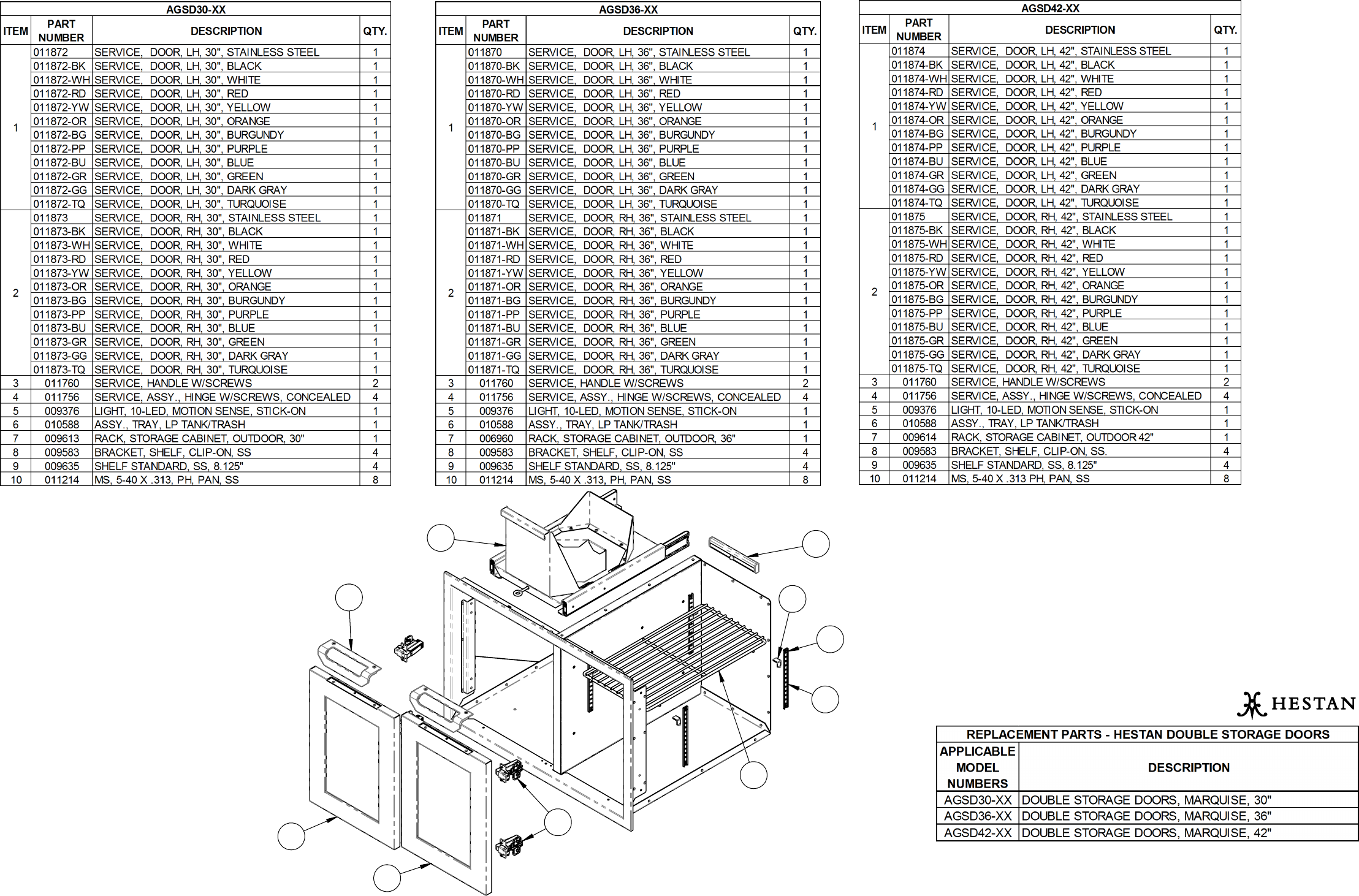 AGSD30-XX

| ITEM | PART NUMBER | DESCRIPTION | QTY. |
|---|---|---|---|
| 1 | 011872 | SERVICE, DOOR, LH, 30", STAINLESS STEEL | 1 |
| | 011872-BK | SERVICE, DOOR, LH, 30", BLACK | 1 |
| | 011872-WH | SERVICE, DOOR, LH, 30", WHITE | 1 |
| | 011872-RD | SERVICE, DOOR, LH, 30", RED | 1 |
| | 011872-YW | SERVICE, DOOR, LH, 30", YELLOW | 1 |
| | 011872-OR | SERVICE, DOOR, LH, 30", ORANGE | 1 |
| | 011872-BG | SERVICE, DOOR, LH, 30", BURGUNDY | 1 |
| | 011872-PP | SERVICE, DOOR, LH, 30", PURPLE | 1 |
| | 011872-BU | SERVICE, DOOR, LH, 30", BLUE | 1 |
| | 011872-GR | SERVICE, DOOR, LH, 30", GREEN | 1 |
| | 011872-GG | SERVICE, DOOR, LH, 30", DARK GRAY | 1 |
| | 011872-TQ | SERVICE, DOOR, LH, 30", TURQUOISE | 1 |
| 2 | 011873 | SERVICE, DOOR, RH, 30", STAINLESS STEEL | 1 |
| | 011873-BK | SERVICE, DOOR, RH, 30", BLACK | 1 |
| | 011873-WH | SERVICE, DOOR, RH, 30", WHITE | 1 |
| | 011873-RD | SERVICE, DOOR, RH, 30", RED | 1 |
| | 011873-YW | SERVICE, DOOR, RH, 30", YELLOW | 1 |
| | 011873-OR | SERVICE, DOOR, RH, 30", ORANGE | 1 |
| | 011873-BG | SERVICE, DOOR, RH, 30", BURGUNDY | 1 |
| | 011873-PP | SERVICE, DOOR, RH, 30", PURPLE | 1 |
| | 011873-BU | SERVICE, DOOR, RH, 30", BLUE | 1 |
| | 011873-GR | SERVICE, DOOR, RH, 30", GREEN | 1 |
| | 011873-GG | SERVICE, DOOR, RH, 30", DARK GRAY | 1 |
| | 011873-TQ | SERVICE, DOOR, RH, 30", TURQUOISE | 1 |
| 3 | 011760 | SERVICE, HANDLE W/SCREWS | 2 |
| 4 | 011756 | SERVICE, ASSY., HINGE W/SCREWS, CONCEALED | 4 |
| 5 | 009376 | LIGHT, 10-LED, MOTION SENSE, STICK-ON | 1 |
| 6 | 010588 | ASSY., TRAY, LP TANK/TRASH | 1 |
| 7 | 009613 | RACK, STORAGE CABINET, OUTDOOR, 30" | 1 |
| 8 | 009583 | BRACKET, SHELF, CLIP-ON, SS | 4 |
| 9 | 009635 | SHELF STANDARD, SS, 8.125" | 4 |
| 10 | 011214 | MS, 5-40 X .313, PH, PAN, SS | 8 |

AGSD36-XX

| ITEM | PART NUMBER | DESCRIPTION | QTY. |
|---|---|---|---|
| 1 | 011870 | SERVICE, DOOR, LH, 36", STAINLESS STEEL | 1 |
| | 011870-BK | SERVICE, DOOR, LH, 36", BLACK | 1 |
| | 011870-WH | SERVICE, DOOR, LH, 36", WHITE | 1 |
| | 011870-RD | SERVICE, DOOR, LH, 36", RED | 1 |
| | 011870-YW | SERVICE, DOOR, LH, 36", YELLOW | 1 |
| | 011870-OR | SERVICE, DOOR, LH, 36", ORANGE | 1 |
| | 011870-BG | SERVICE, DOOR, LH, 36", BURGUNDY | 1 |
| | 011870-PP | SERVICE, DOOR, LH, 36", PURPLE | 1 |
| | 011870-BU | SERVICE, DOOR, LH, 36", BLUE | 1 |
| | 011870-GR | SERVICE, DOOR, LH, 36", GREEN | 1 |
| | 011870-GG | SERVICE, DOOR, LH, 36", DARK GRAY | 1 |
| | 011870-TQ | SERVICE, DOOR, LH, 36", TURQUOISE | 1 |
| 2 | 011871 | SERVICE, DOOR, RH, 36", STAINLESS STEEL | 1 |
| | 011871-BK | SERVICE, DOOR, RH, 36", BLACK | 1 |
| | 011871-WH | SERVICE, DOOR, RH, 36", WHITE | 1 |
| | 011871-RD | SERVICE, DOOR, RH, 36", RED | 1 |
| | 011871-YW | SERVICE, DOOR, RH, 36", YELLOW | 1 |
| | 011871-OR | SERVICE, DOOR, RH, 36", ORANGE | 1 |
| | 011871-BG | SERVICE, DOOR, RH, 36", BURGUNDY | 1 |
| | 011871-PP | SERVICE, DOOR, RH, 36", PURPLE | 1 |
| | 011871-BU | SERVICE, DOOR, RH, 36", BLUE | 1 |
| | 011871-GR | SERVICE, DOOR, RH, 36", GREEN | 1 |
| | 011871-GG | SERVICE, DOOR, RH, 36", DARK GRAY | 1 |
| | 011871-TQ | SERVICE, DOOR, RH, 36", TURQUOISE | 1 |
| 3 | 011760 | SERVICE, HANDLE W/SCREWS | 2 |
| 4 | 011756 | SERVICE, ASSY., HINGE W/SCREWS, CONCEALED | 4 |
| 5 | 009376 | LIGHT, 10-LED, MOTION SENSE, STICK-ON | 1 |
| 6 | 010588 | ASSY., TRAY, LP TANK/TRASH | 1 |
| 7 | 006960 | RACK, STORAGE CABINET, OUTDOOR, 36" | 1 |
| 8 | 009583 | BRACKET, SHELF, CLIP-ON, SS | 4 |
| 9 | 009635 | SHELF STANDARD, SS, 8.125" | 4 |
| 10 | 011214 | MS, 5-40 X .313, PH, PAN, SS | 8 |

AGSD42-XX

| ITEM | PART NUMBER | DESCRIPTION | QTY. |
|---|---|---|---|
| 1 | 011874 | SERVICE, DOOR, LH, 42", STAINLESS STEEL | 1 |
| | 011874-BK | SERVICE, DOOR, LH, 42", BLACK | 1 |
| | 011874-WH | SERVICE, DOOR, LH, 42", WHITE | 1 |
| | 011874-RD | SERVICE, DOOR, LH, 42", RED | 1 |
| | 011874-YW | SERVICE, DOOR, LH, 42", YELLOW | 1 |
| | 011874-OR | SERVICE, DOOR, LH, 42", ORANGE | 1 |
| | 011874-BG | SERVICE, DOOR, LH, 42", BURGUNDY | 1 |
| | 011874-PP | SERVICE, DOOR, LH, 42", PURPLE | 1 |
| | 011874-BU | SERVICE, DOOR, LH, 42", BLUE | 1 |
| | 011874-GR | SERVICE, DOOR, LH, 42", GREEN | 1 |
| | 011874-GG | SERVICE, DOOR, LH, 42", DARK GRAY | 1 |
| | 011874-TQ | SERVICE, DOOR, LH, 42", TURQUOISE | 1 |
| 2 | 011875 | SERVICE, DOOR, RH, 42", STAINLESS STEEL | 1 |
| | 011875-BK | SERVICE, DOOR, RH, 42", BLACK | 1 |
| | 011875-WH | SERVICE, DOOR, RH, 42", WHITE | 1 |
| | 011875-RD | SERVICE, DOOR, RH, 42", RED | 1 |
| | 011875-YW | SERVICE, DOOR, RH, 42", YELLOW | 1 |
| | 011875-OR | SERVICE, DOOR, RH, 42", ORANGE | 1 |
| | 011875-BG | SERVICE, DOOR, RH, 42", BURGUNDY | 1 |
| | 011875-PP | SERVICE, DOOR, RH, 42", PURPLE | 1 |
| | 011875-BU | SERVICE, DOOR, RH, 42", BLUE | 1 |
| | 011875-GR | SERVICE, DOOR, RH, 42", GREEN | 1 |
| | 011875-GG | SERVICE, DOOR, RH, 42", DARK GRAY | 1 |
| | 011875-TQ | SERVICE, DOOR, RH, 42", TURQUOISE | 1 |
| 3 | 011760 | SERVICE, HANDLE W/SCREWS | 2 |
| 4 | 011756 | SERVICE, ASSY., HINGE W/SCREWS, CONCEALED | 4 |
| 5 | 009376 | LIGHT, 10-LED, MOTION SENSE, STICK-ON | 1 |
| 6 | 010588 | ASSY., TRAY, LP TANK/TRASH | 1 |
| 7 | 009614 | RACK, STORAGE CABINET, OUTDOOR 42" | 1 |
| 8 | 009583 | BRACKET, SHELF, CLIP-ON, SS. | 4 |
| 9 | 009635 | SHELF STANDARD, SS, 8.125" | 4 |
| 10 | 011214 | MS, 5-40 X .313 PH, PAN, SS | 8 |

HESTAN

REPLACEMENT PARTS - HESTAN DOUBLE STORAGE DOORS

| APPLICABLE MODEL NUMBERS | DESCRIPTION |
|---|---|
| AGSD30-XX | DOUBLE STORAGE DOORS, MARQUISE, 30" |
| AGSD36-XX | DOUBLE STORAGE DOORS, MARQUISE, 36" |
| AGSD42-XX | DOUBLE STORAGE DOORS, MARQUISE, 42" |