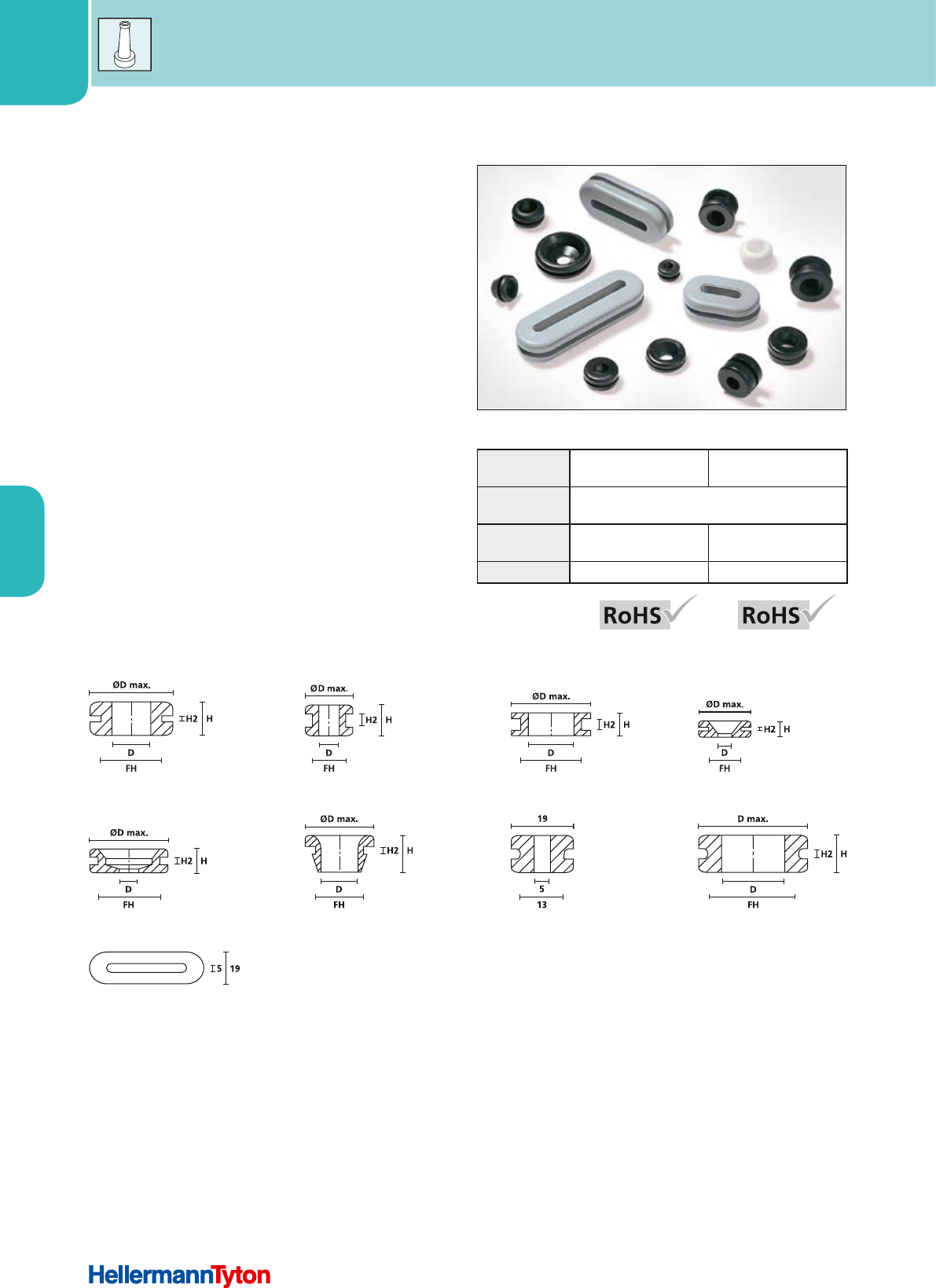 RoHS RoHS

ØD max.
H2 H
D
FH

ØD max.
H2 H
D
FH

ØD max.
H2 H
D
FH

ØD max.
H2 H
D
FH

ØD max.
H2 H
D
FH

ØD max.
H2 H
D
FH

19
5
13

D max.
H2 H
D
FH

5 19

HellermannTyton