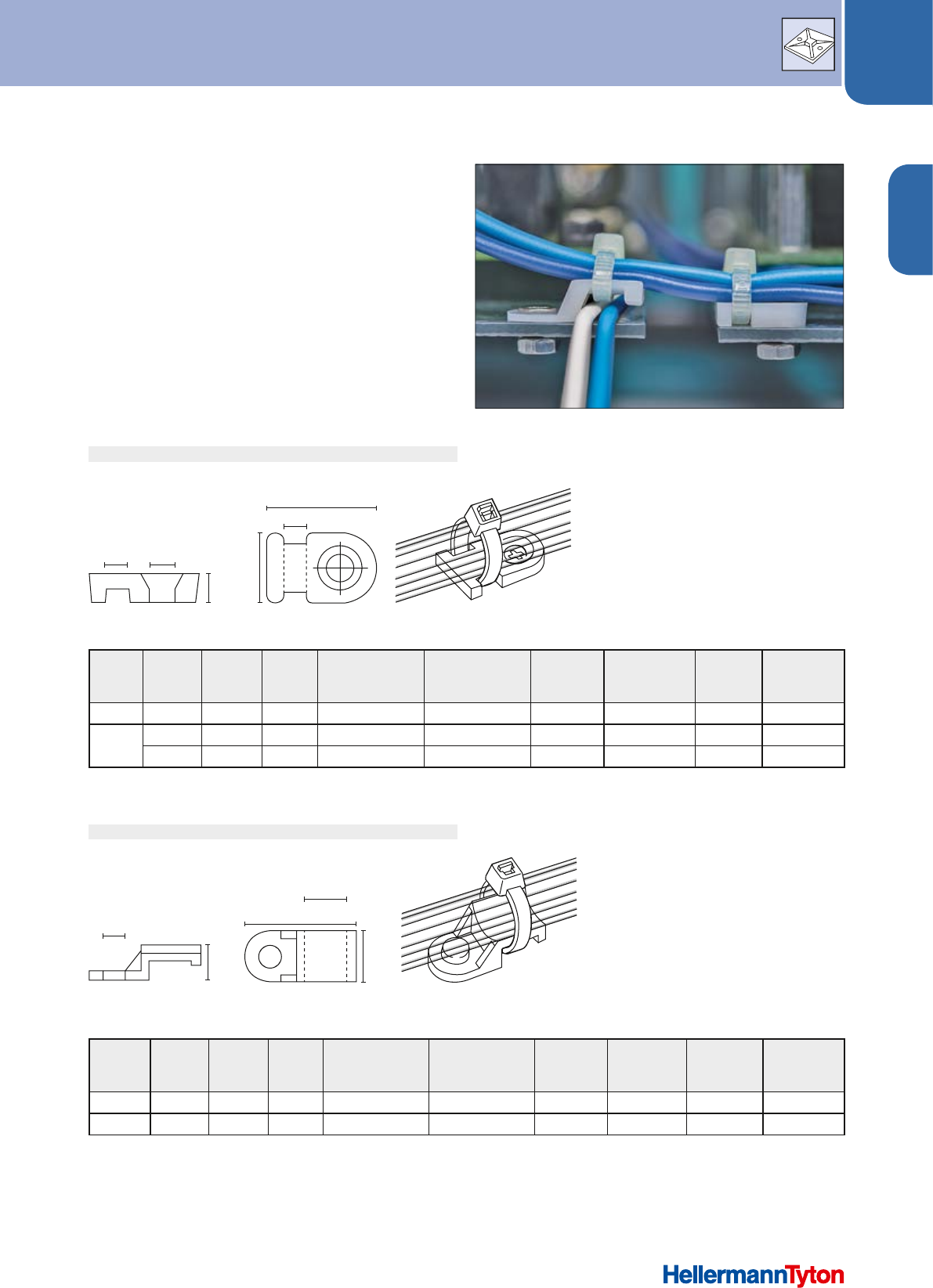 HellermannTyton