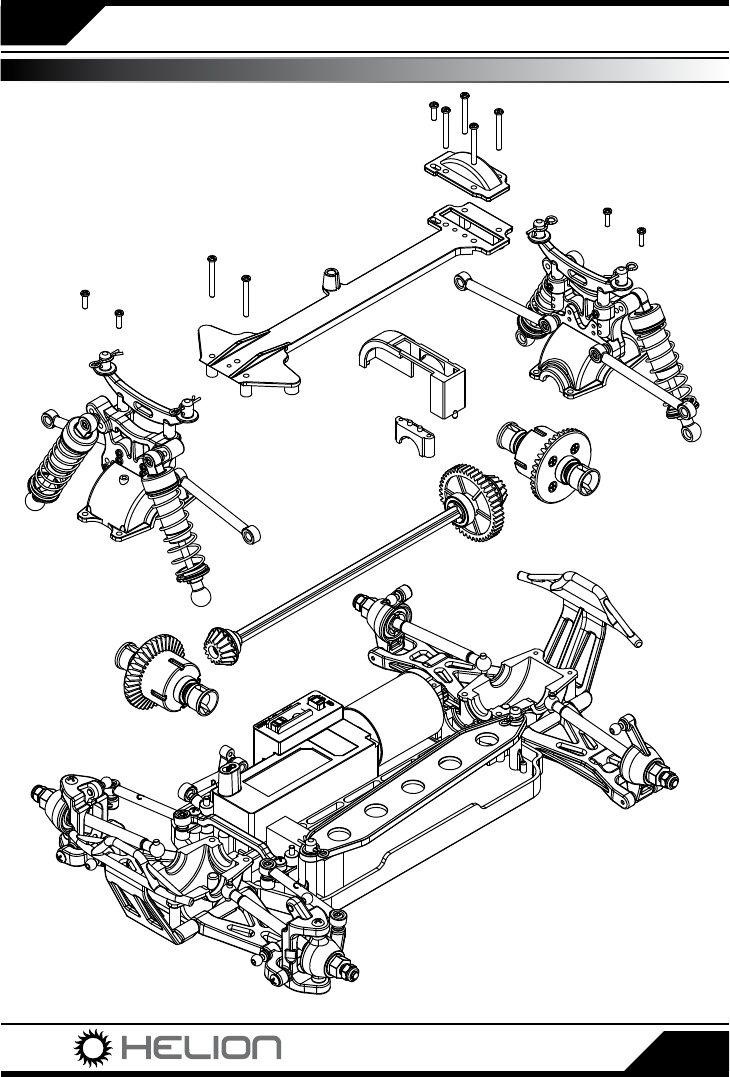 HELION