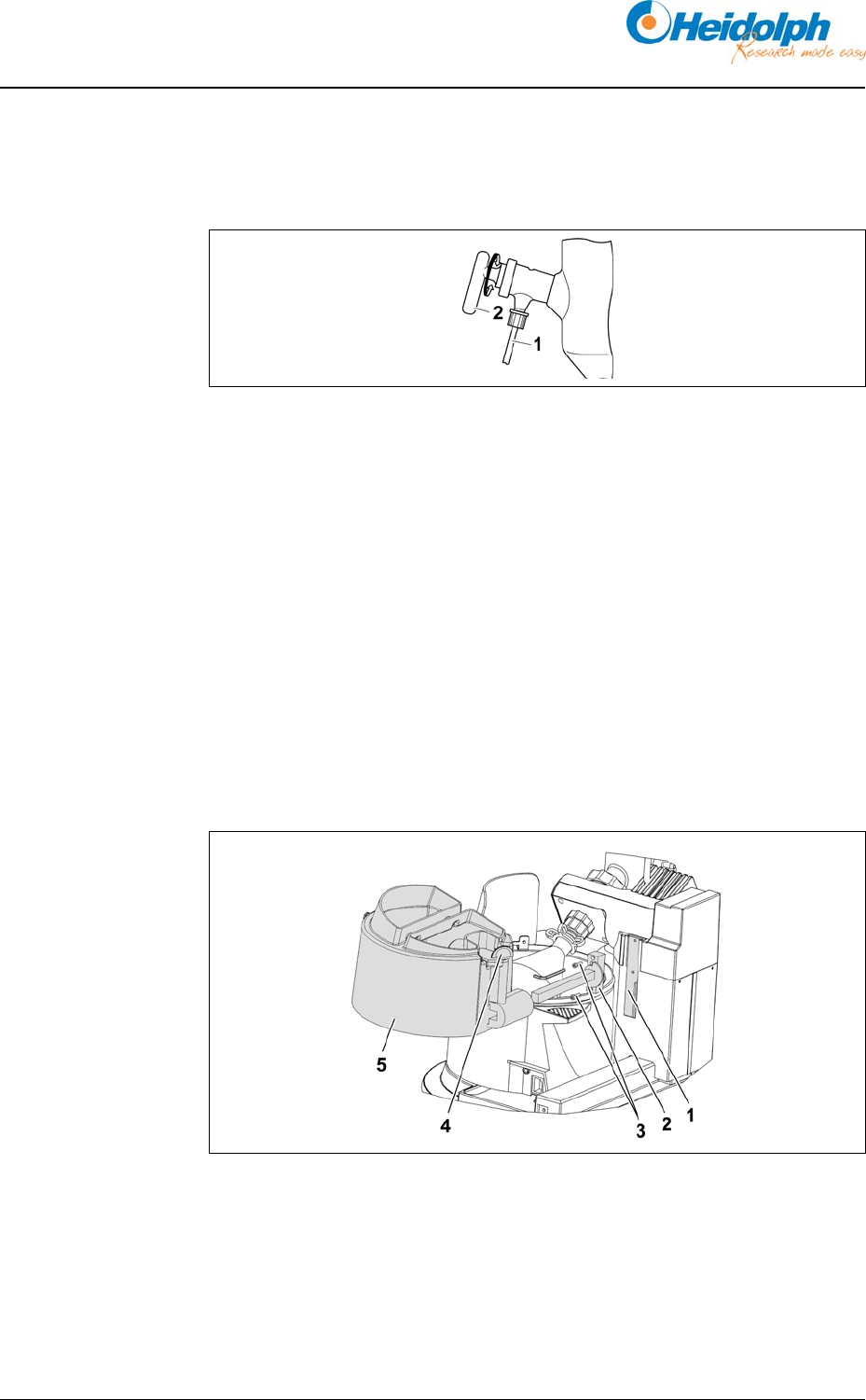 Heidolph
Research made easy

2
1

5
4
3
2
1