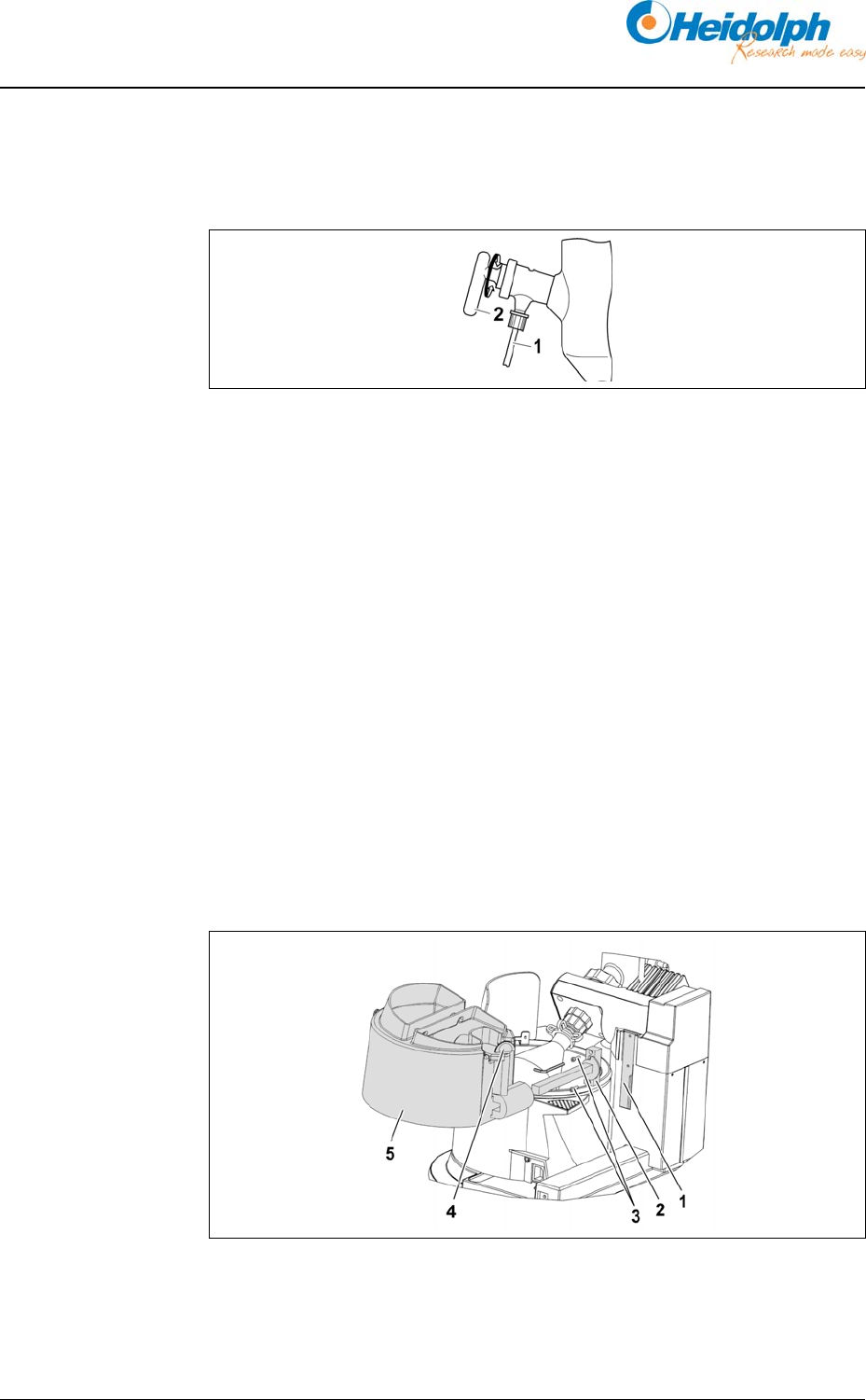 Heidolph
Research made easy

2
1

5
4
3
2
1