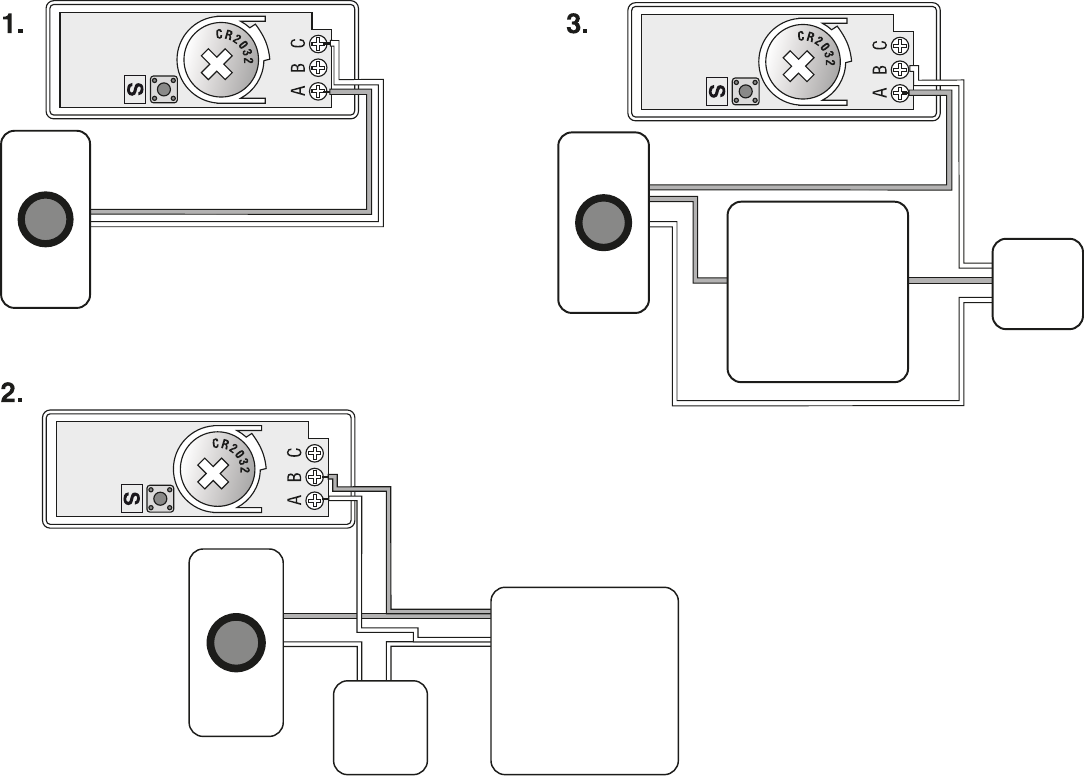 1.

CR2032

S

C
B
A

3.

CR2032

S

C
B
A

2.

CR2032

S

C
B
A