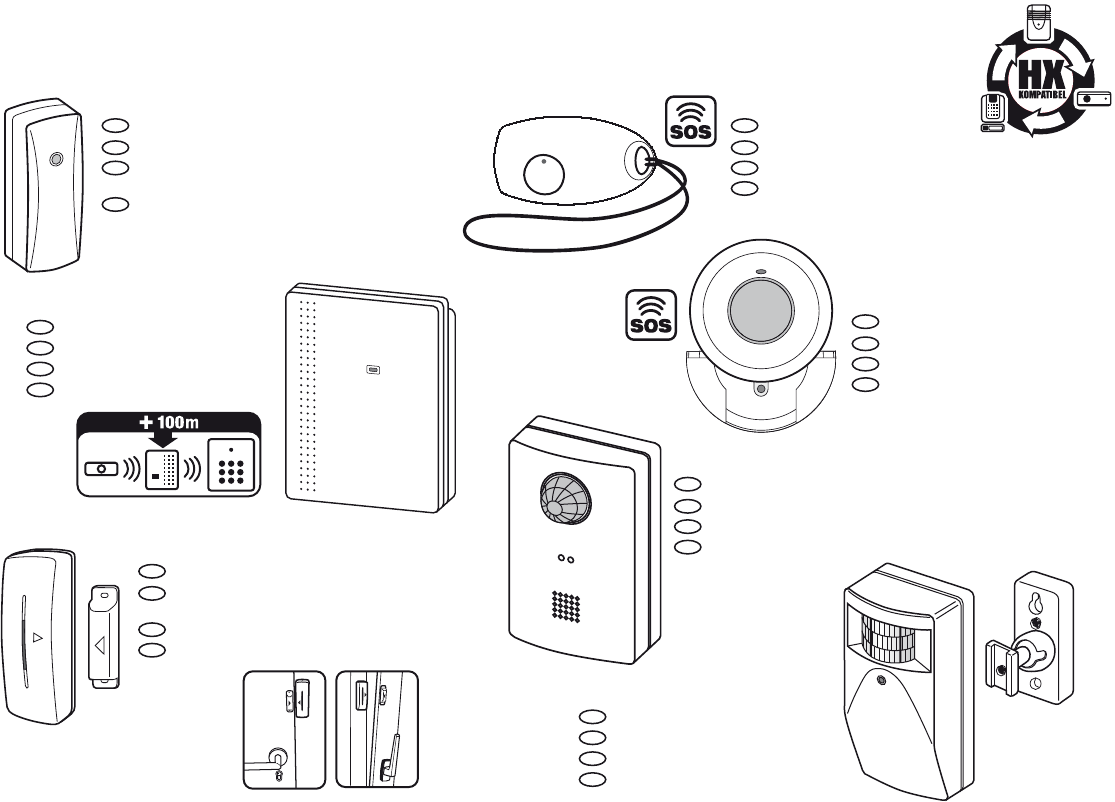 HX
KOMPATIBEL

SOS

SOS

+ 100m