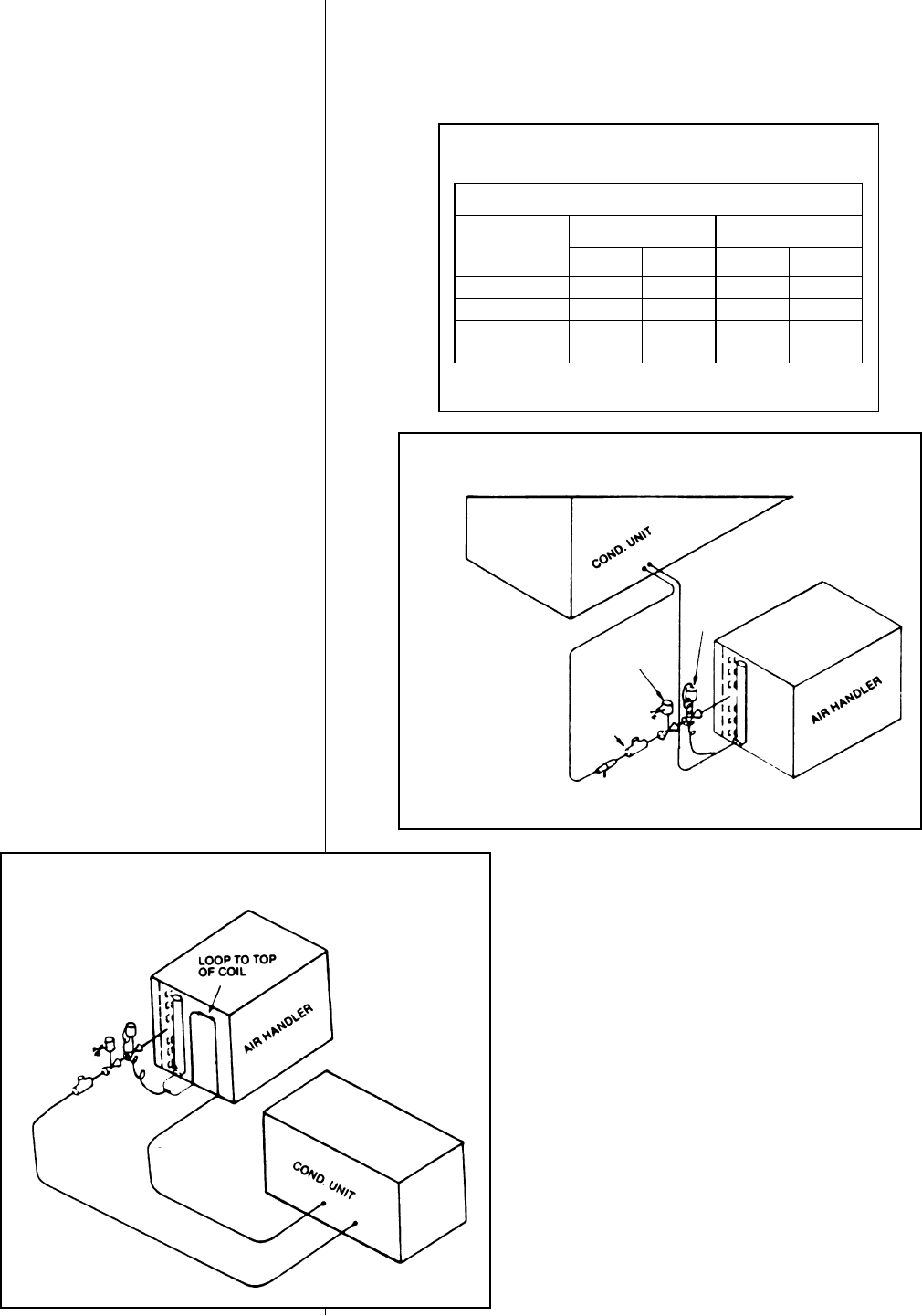 COND. UNIT

AIR HANDLER

LOOP TO TOP OF COIL

AIR HANDLER

COND. UNIT