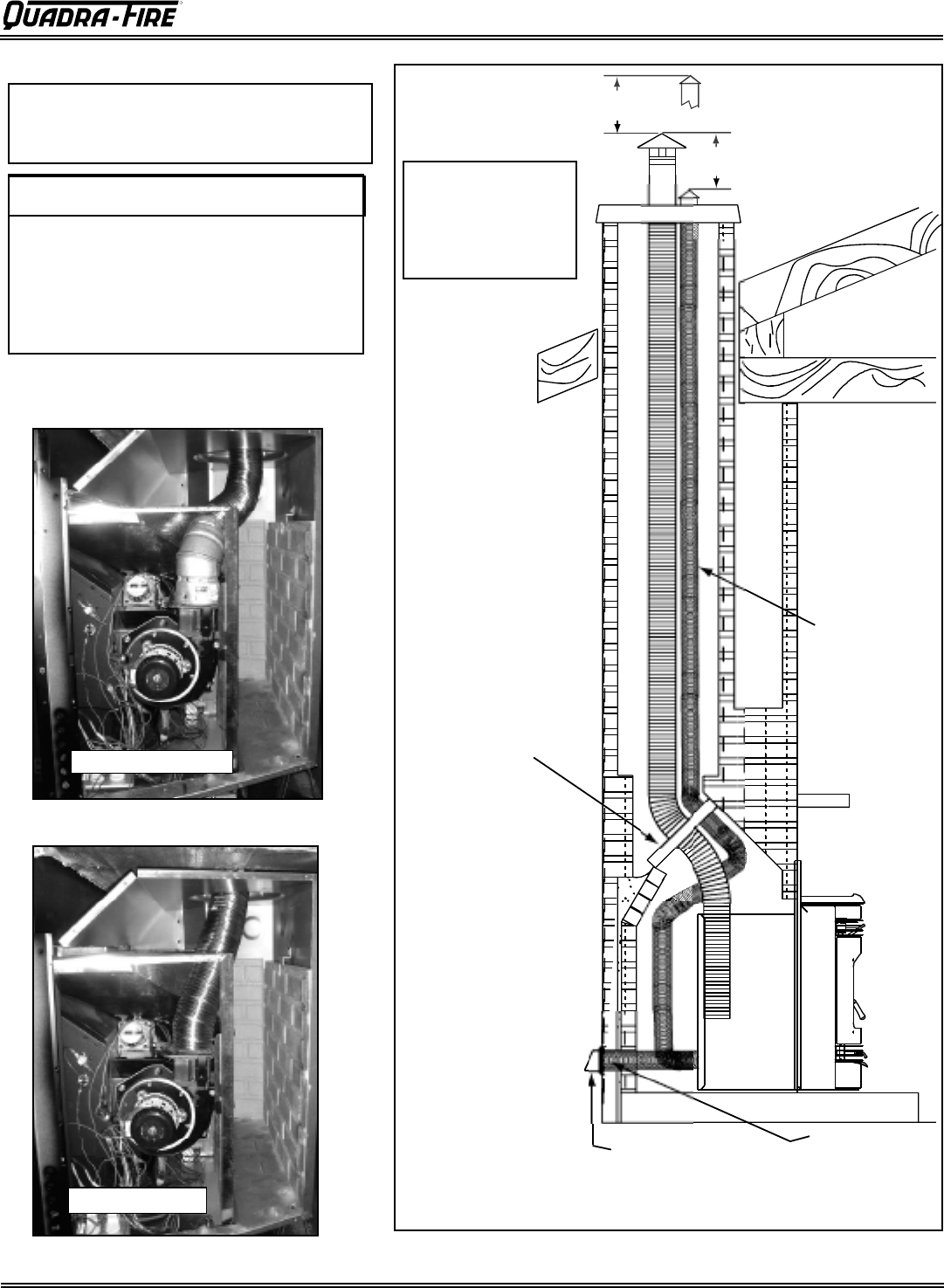 QUADRA-FIRE